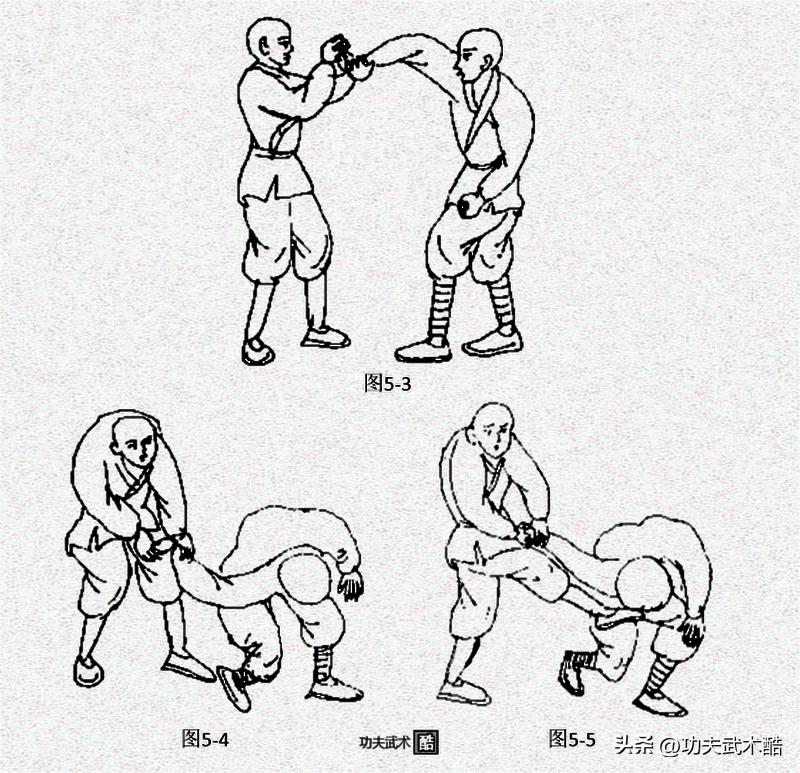 图5-3

图5-4

功夫武术酷

图5-5

头条 @功夫武术酷