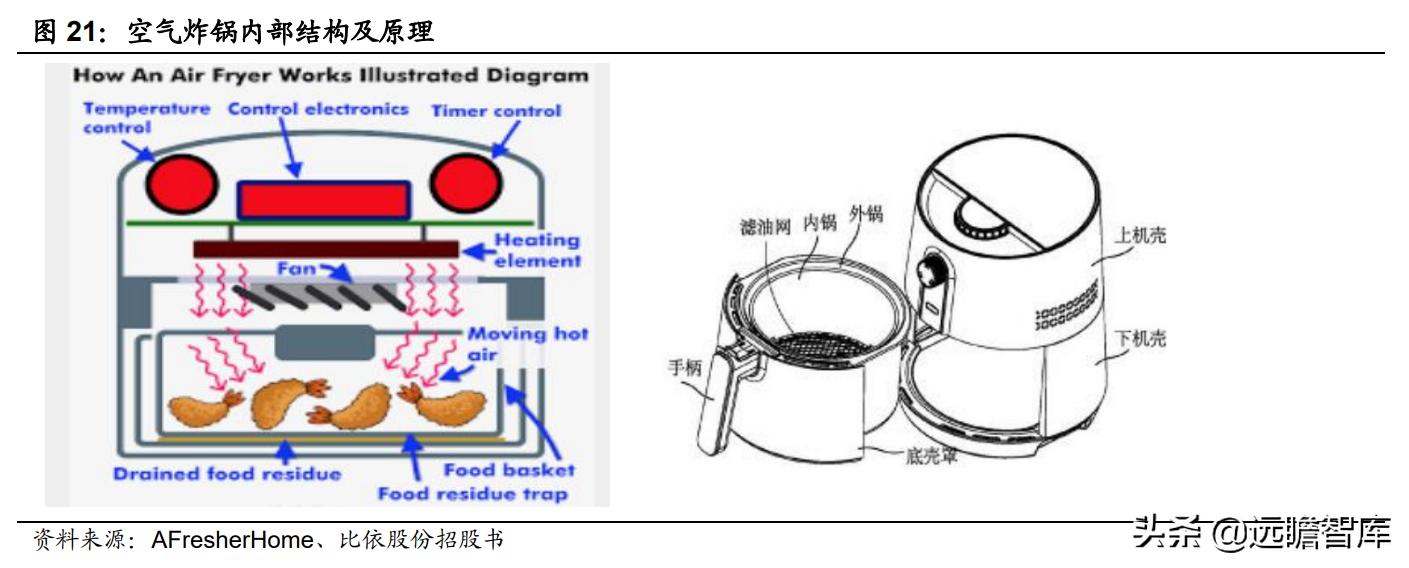 图 21：空气炸锅内部结构及原理

How An Air Fryer Works Illustrated Diagram

Temperature control

Control electronics

Timer control

Heating element

Fan

Moving hot air

Drained food residue

Food basket

Food residue trap

滤油网

内锅

外锅

上机壳

下机壳

手柄

底壳罩

资料来源：AFresherHome、比依股份招股书

头条 @远瞻智库