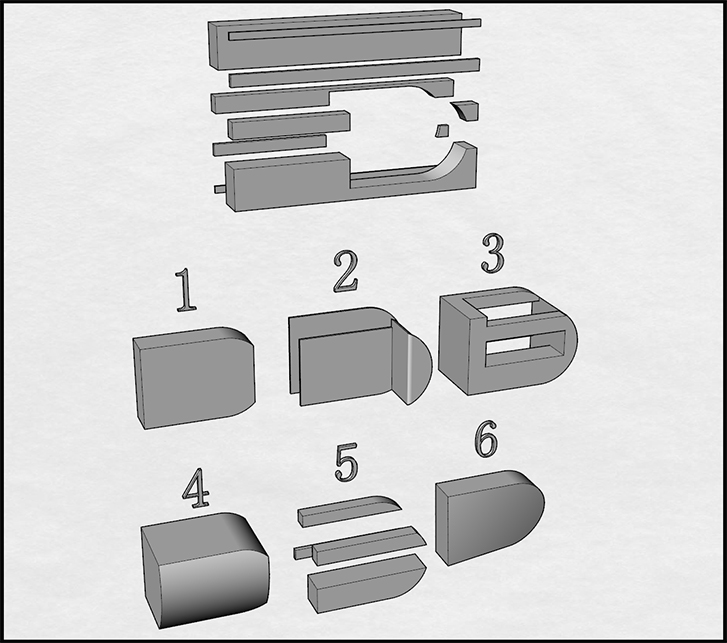 1
2
3
4
5
6