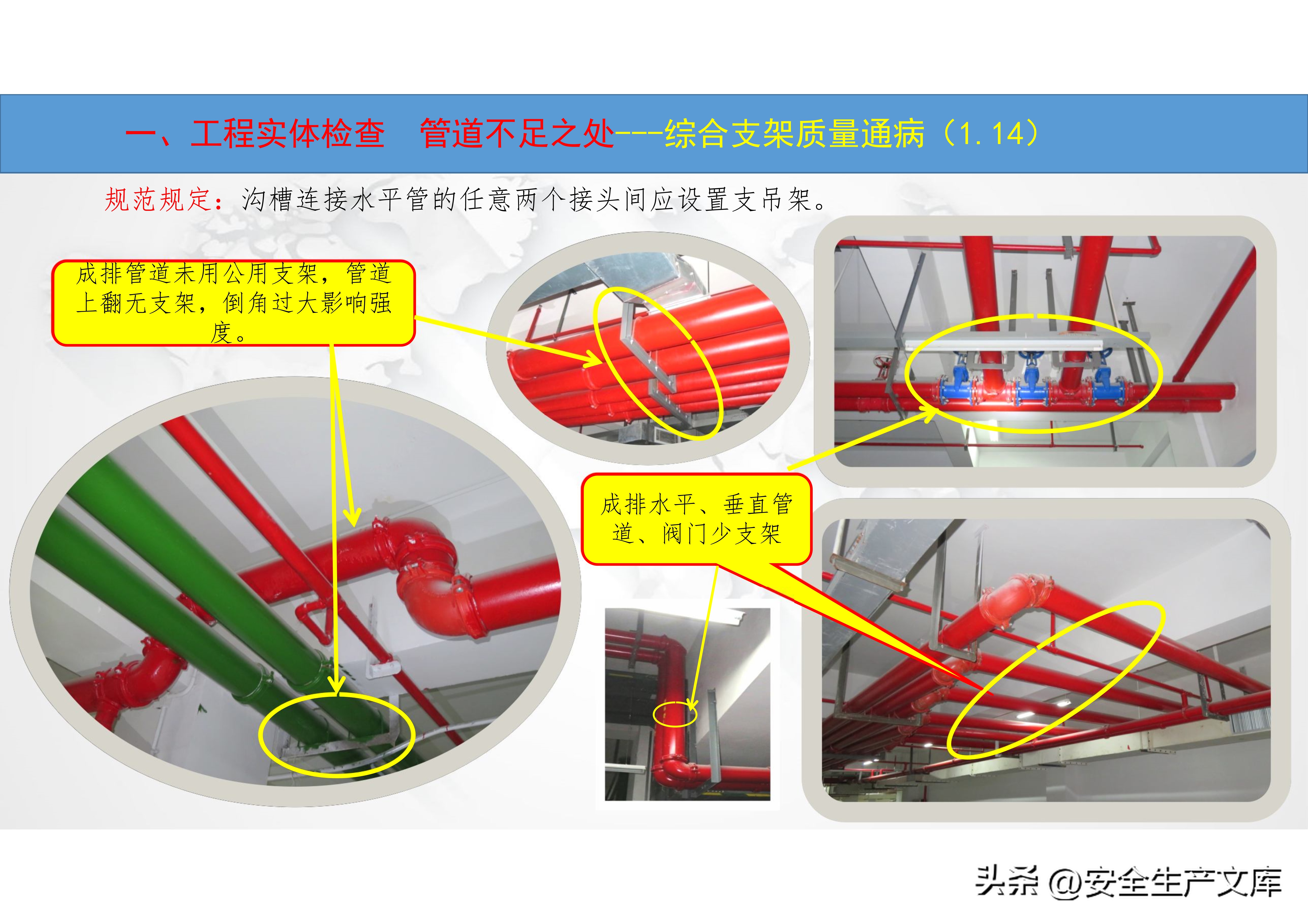 一、工程实体检查　管道不足之处---综合支架质量通病（1.14）

规范规定：沟槽连接水平管的任意两个接头间应设置支吊架。

成排管道未用公用支架，管道上翻无支架，倒角过大影响强度。

成排水平、垂直管道、阀门少支架

头条 @安全生产文库