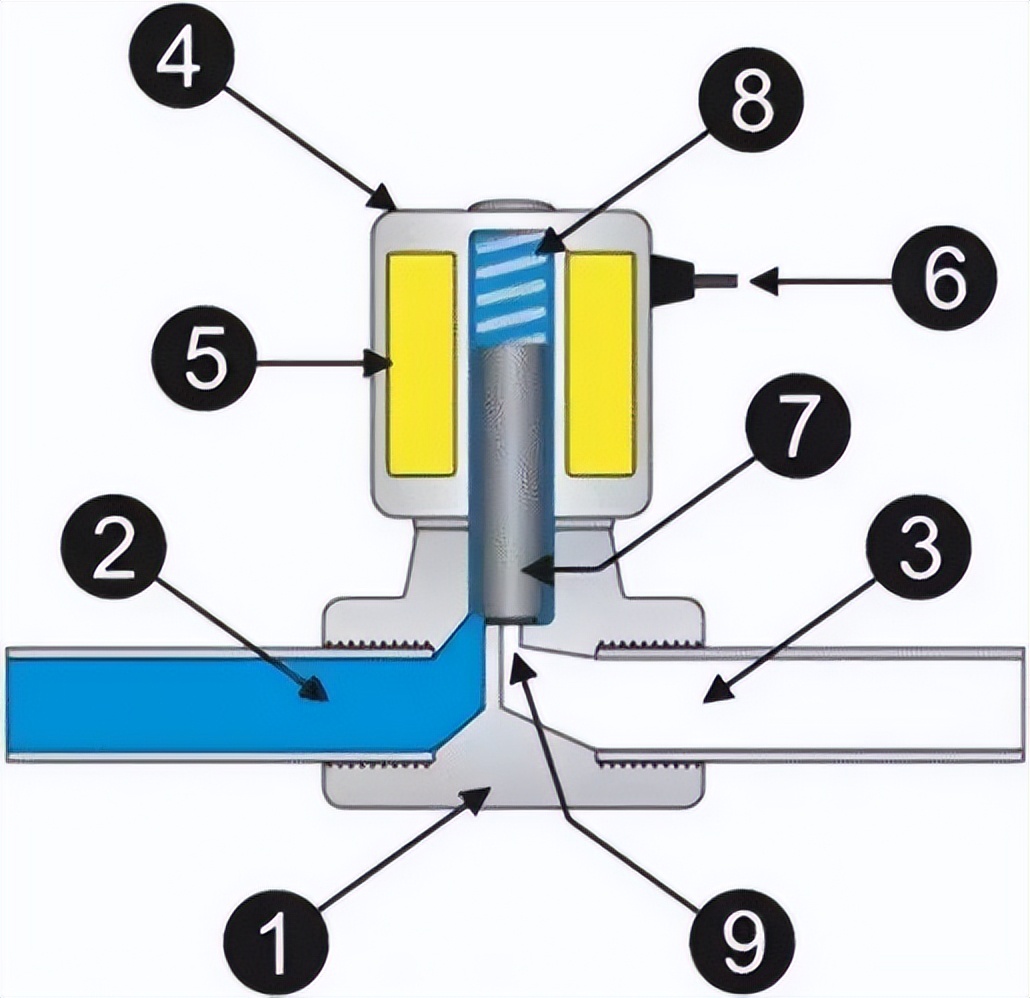 4
8
6
5
7
2
3
1
9