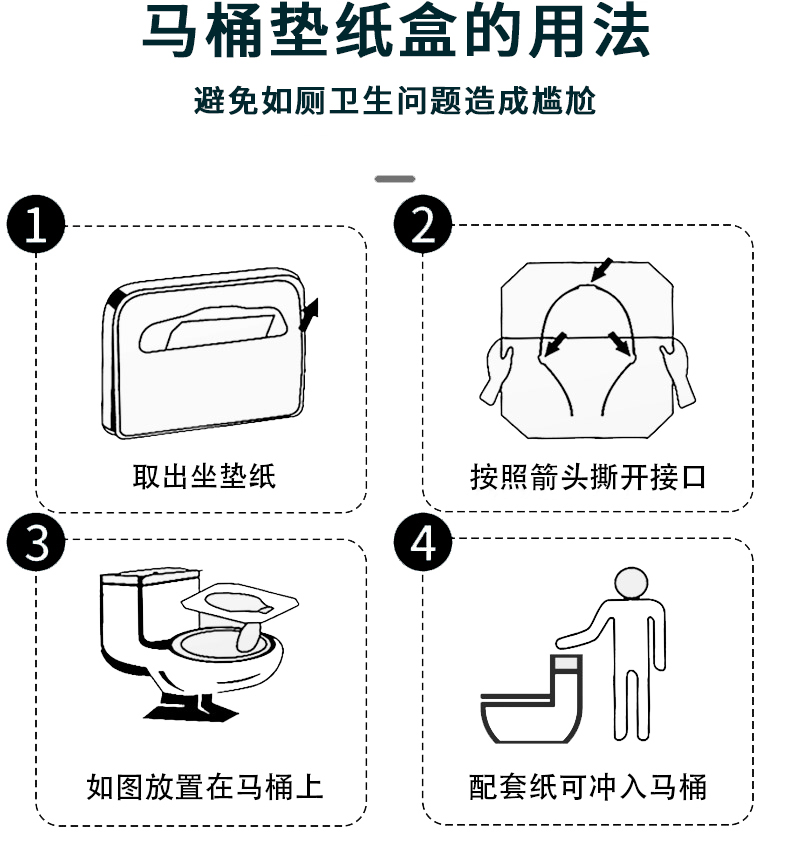 马桶垫纸盒的用法

避免如厕卫生问题造成尴尬

1

取出坐垫纸

2

按照箭头撕开接口

3

如图放置在马桶上

4

配套纸可冲入马桶