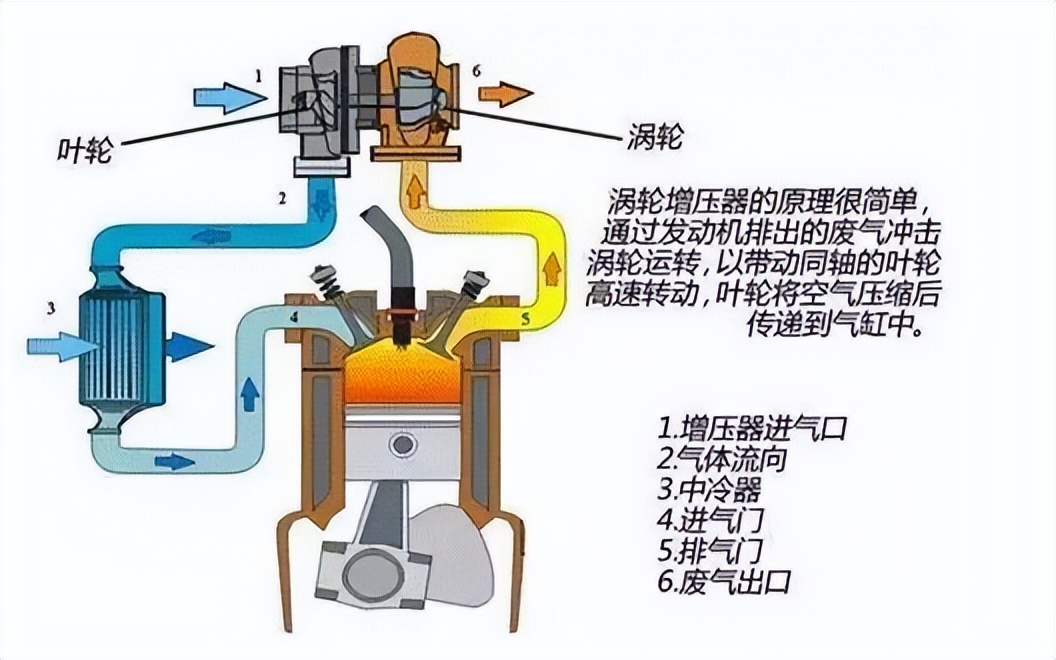 1
6
叶轮
涡轮
2
3
4
5

涡轮增压器的原理很简单，通过发动机排出的废气冲击涡轮运转，以带动同轴的叶轮高速转动，叶轮将空气压缩后传递到气缸中。

1.增压器进气口
2.气体流向
3.中冷器
4.进气门
5.排气门
6.废气出口