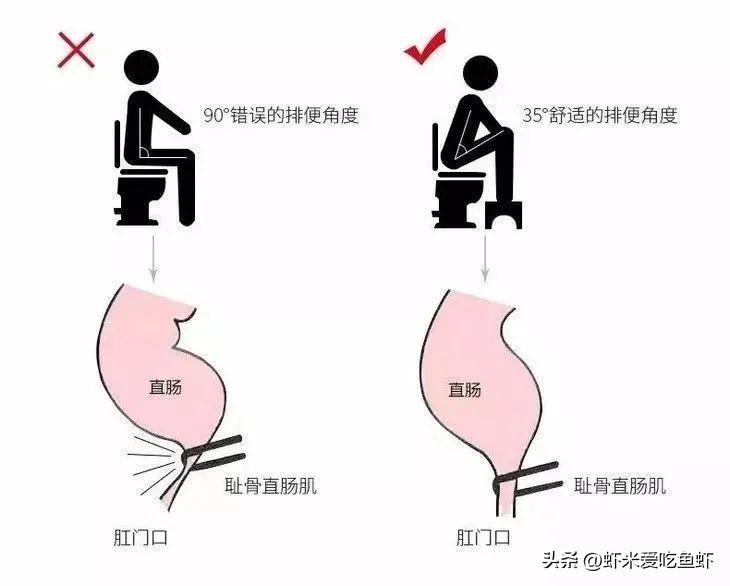 90°错误的排便角度

直肠

耻骨直肠肌

肛门口

35°舒适的排便角度

直肠

耻骨直肠肌

肛门口

头条 @虾米爱吃鱼虾