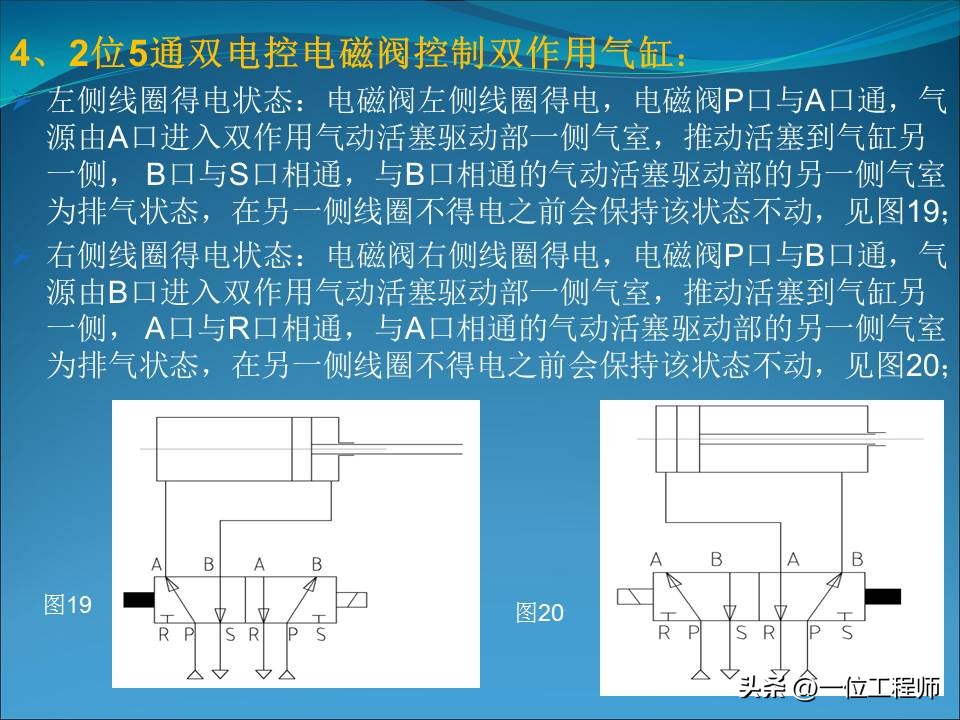 4、2位5通双电控电磁阀控制双作用气缸：

左侧线圈得电状态：电磁阀左侧线圈得电，电磁阀P口与A口通，气源由A口进入双作用气动活塞驱动部一侧气室，推动活塞到气缸另一侧， B口与S口相通，与B口相通的气动活塞驱动部的另一侧气室为排气状态，在另一侧线圈不得电之前会保持该状态不动，见图19；

右侧线圈得电状态：电磁阀右侧线圈得电，电磁阀P口与B口通，气源由B口进入双作用气动活塞驱动部一侧气室，推动活塞到气缸另一侧， A口与R口相通，与A口相通的气动活塞驱动部的另一侧气室为排气状态，在另一侧线圈不得电之前会保持该状态不动，见图20；

A B A B
R P S R P S
图19

A B A B
R P S R P S
图20

头条 @一位工程师