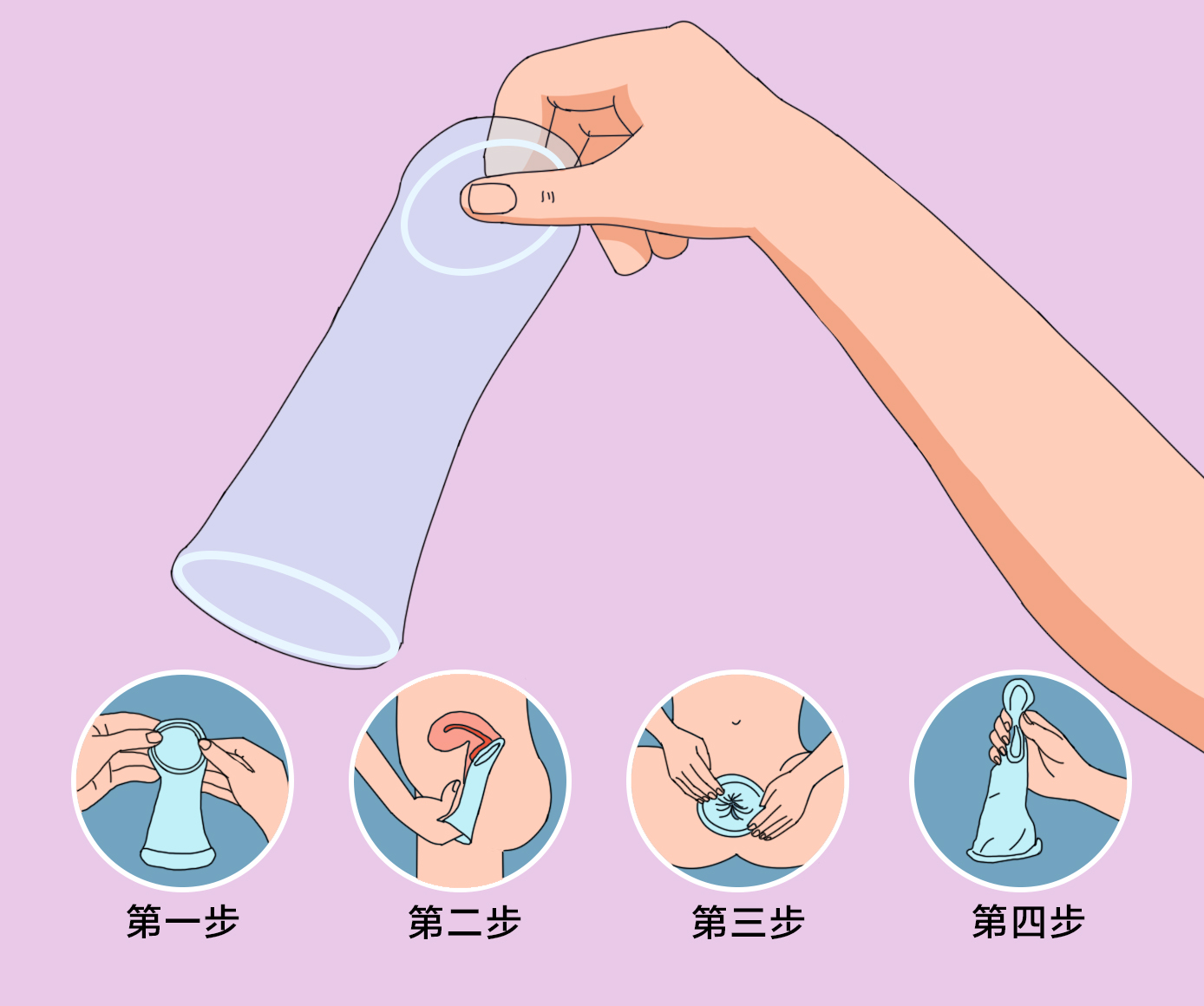 第一步

第二步

第三步

第四步