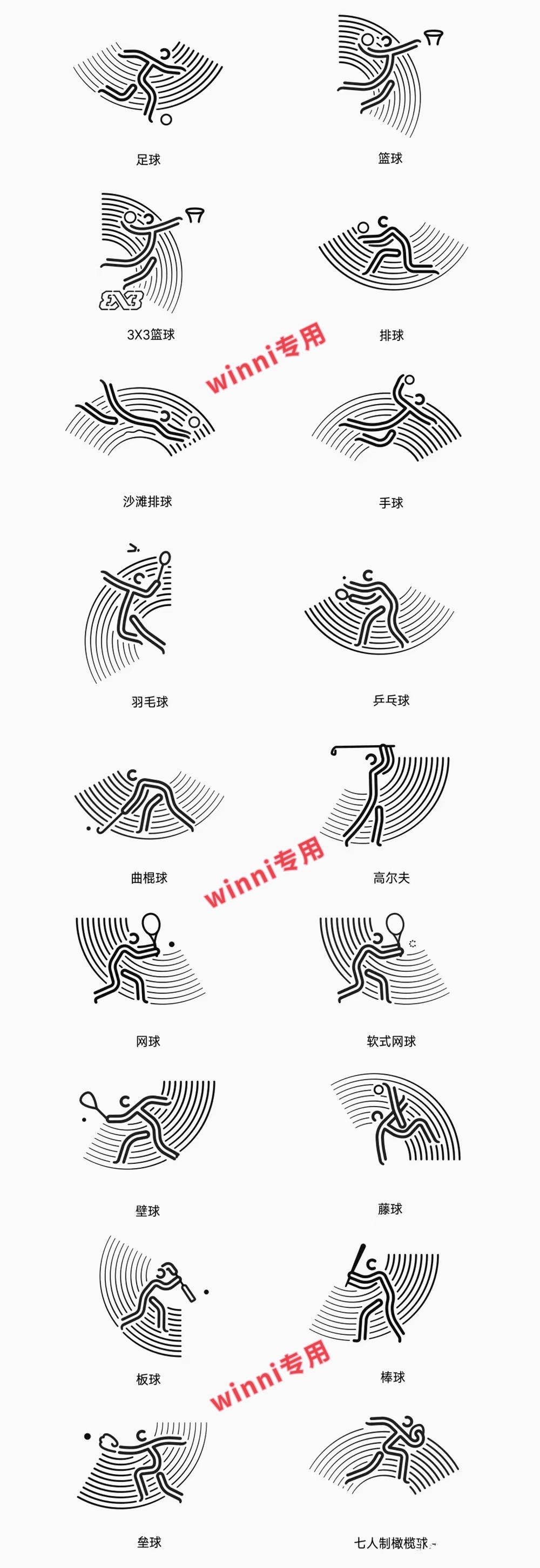 足球

篮球

3X3
3X3篮球

排球

winni专用

沙滩排球

手球

羽毛球

乒乓球

曲棍球

高尔夫

winni专用

网球

软式网球

壁球

藤球

板球

棒球

winni专用

垒球

七人制橄榄球