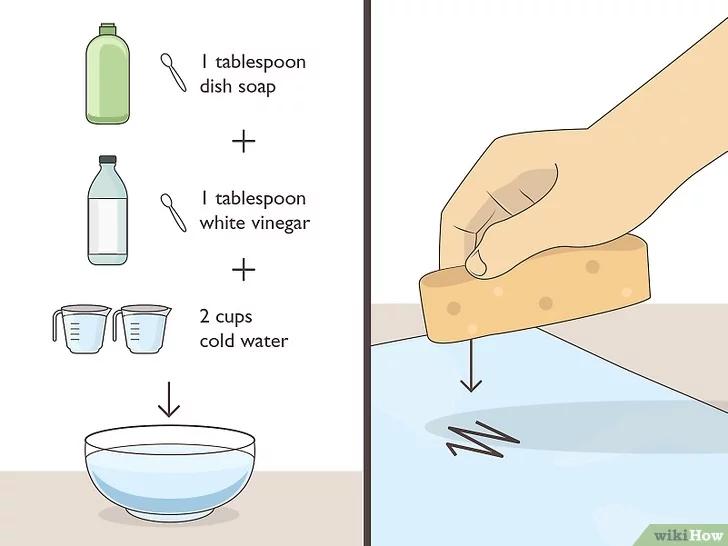 1 tablespoon dish soap

+

1 tablespoon white vinegar

+

2 cups cold water

wikiHow