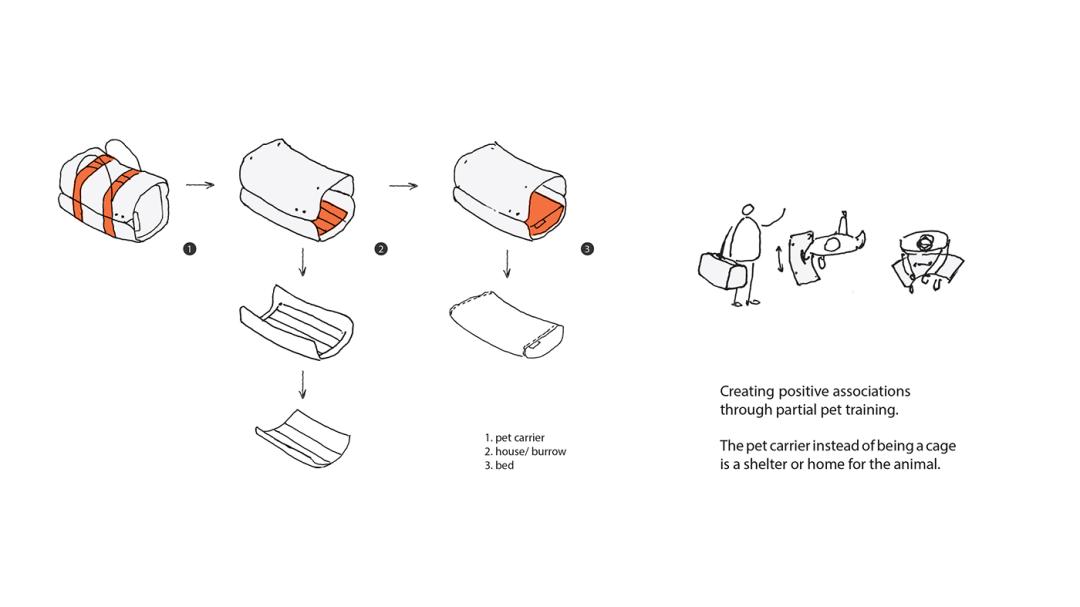 1

2

3

1. pet carrier
2. house/ burrow
3. bed

Creating positive associations through partial pet training.

The pet carrier instead of being a cage is a shelter or home for the animal.