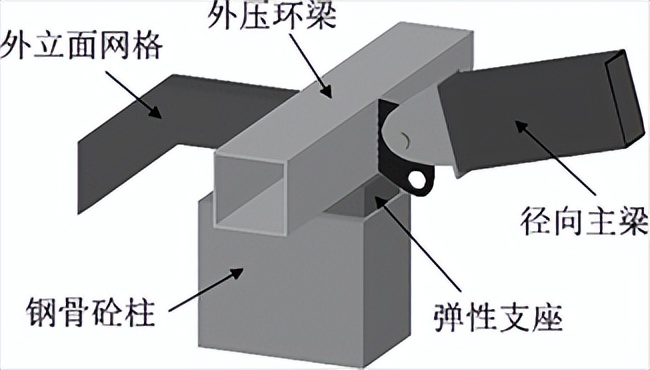 外压环梁
外立面网格
径向主梁
钢骨砼柱
弹性支座