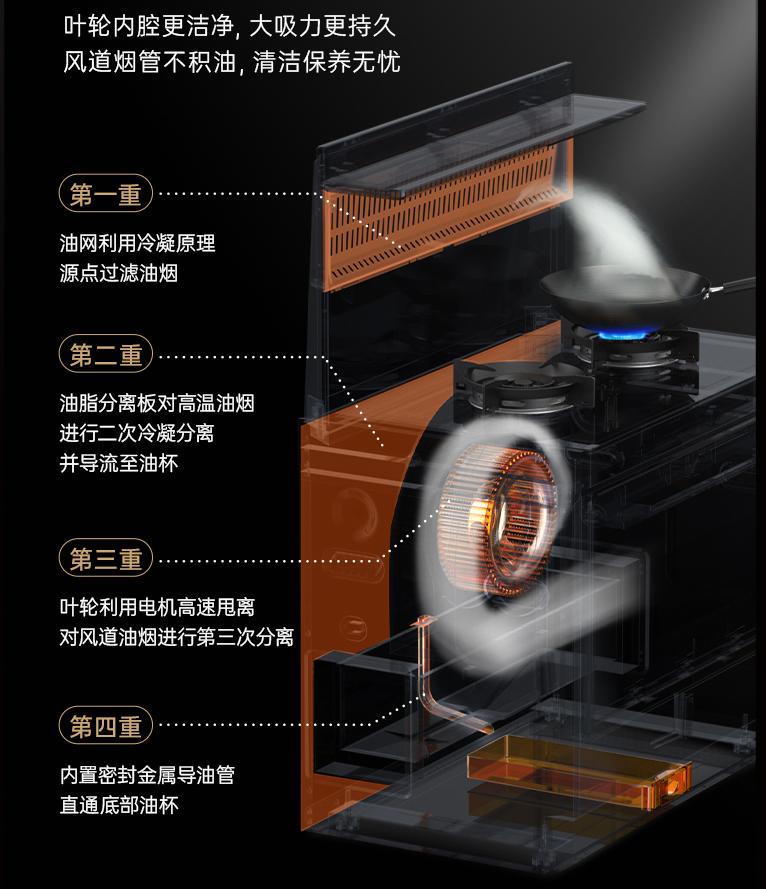 叶轮内腔更洁净, 大吸力更持久
风道烟管不积油, 清洁保养无忧

第一重
油网利用冷凝原理
源点过滤油烟

第二重
油脂分离板对高温油烟
进行二次冷凝分离
并导流至油杯

第三重
叶轮利用电机高速甩离
对风道油烟进行第三次分离

第四重
内置密封金属导油管
直通底部油杯