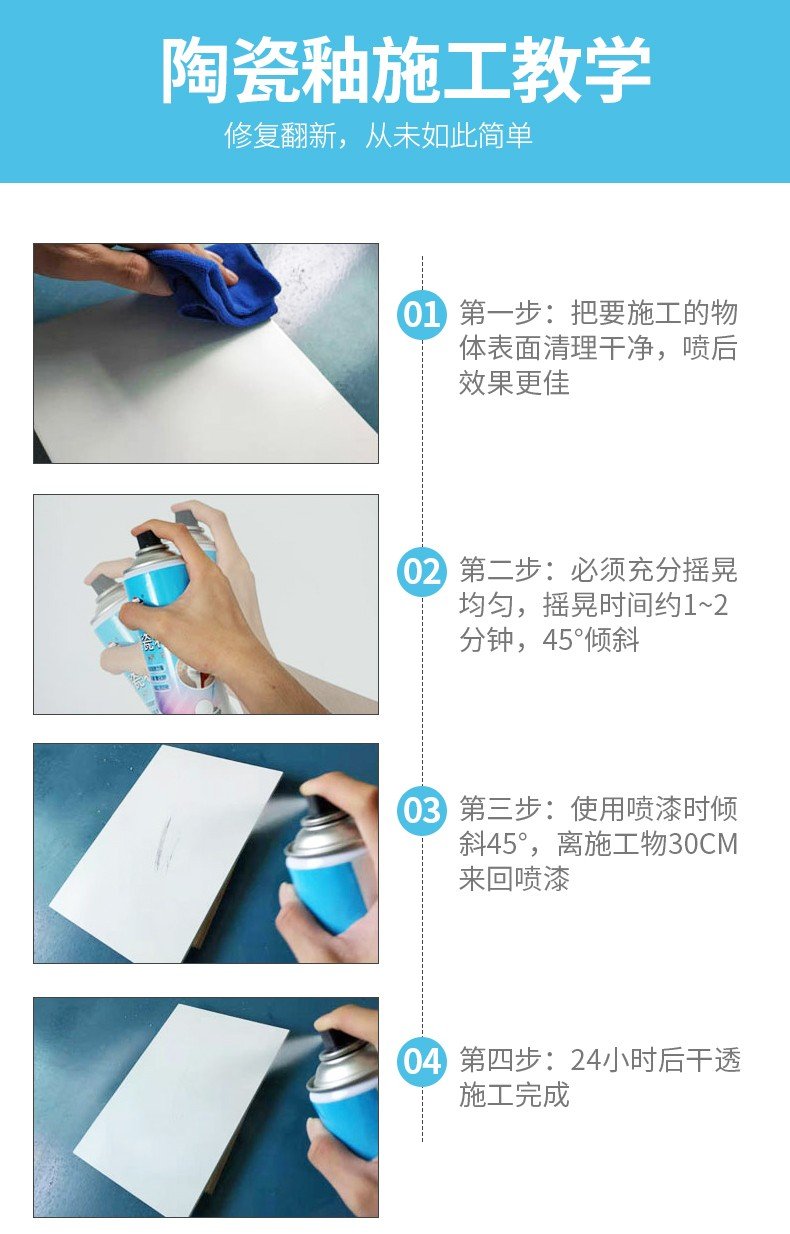 陶瓷釉施工教学
修复翻新，从未如此简单

01 第一步：把要施工的物体表面清理干净，喷后效果更佳

02 第二步：必须充分摇晃均匀，摇晃时间约1~2分钟，45°倾斜

03 第三步：使用喷漆时倾斜45°，离施工物30CM来回喷漆

04 第四步：24小时后干透施工完成