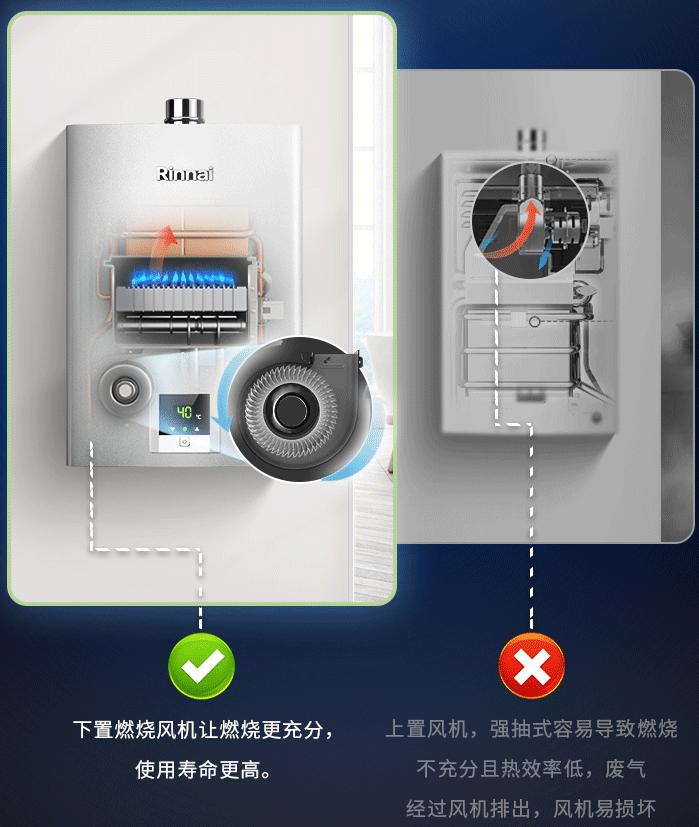 Rinnai

40 ℃

下置燃烧风机让燃烧更充分，使用寿命更高。

上置风机，强抽式容易导致燃烧不充分且热效率低，废气经过风机排出，风机易损坏