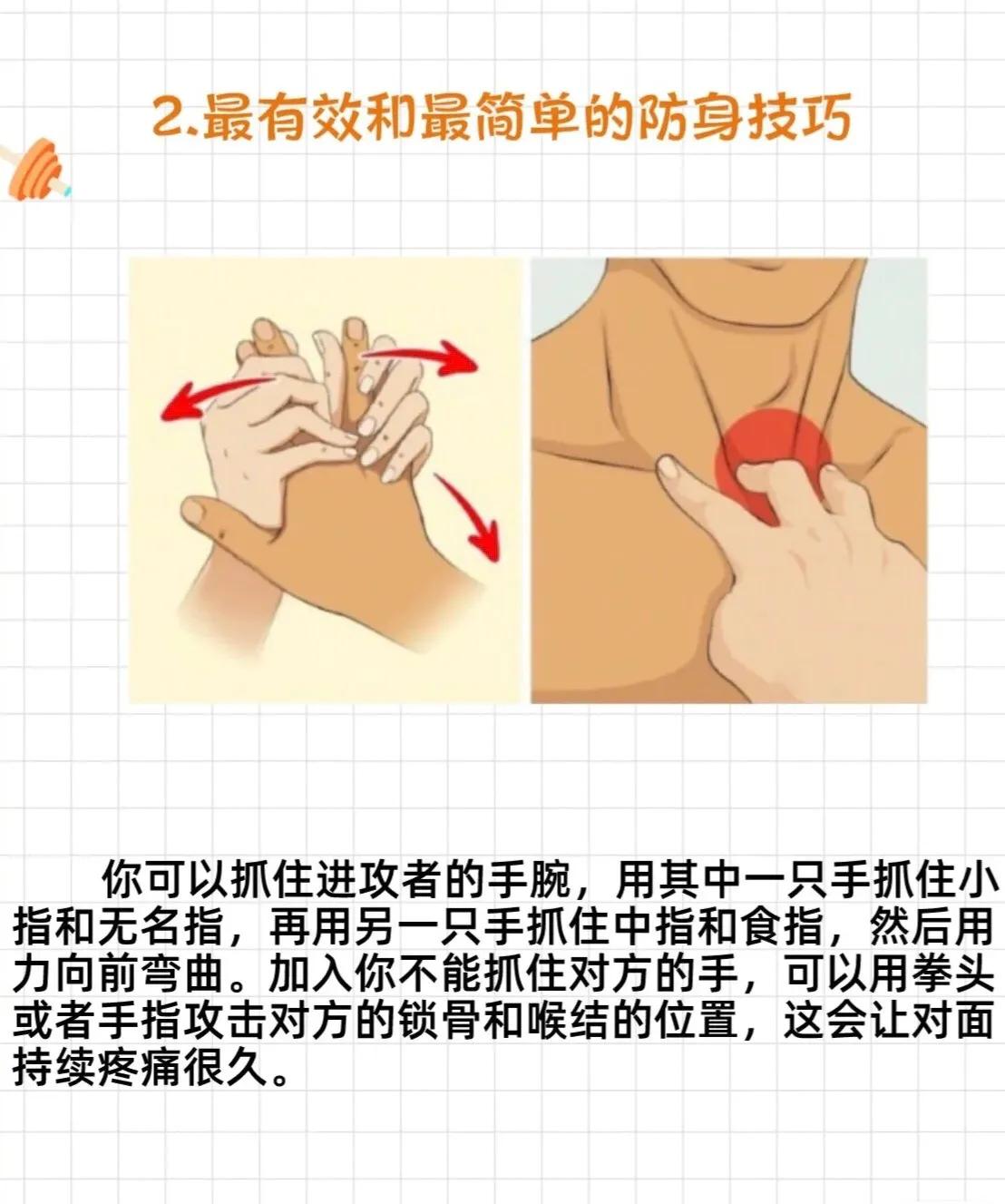 2.最有效和最简单的防身技巧

你可以抓住进攻者的手腕，用其中一只手抓住小指和无名指，再用另一只手抓住中指和食指，然后用力向前弯曲。加入你不能抓住对方的手，可以用拳头或者手指攻击对方的锁骨和喉结的位置，这会让对面持续疼痛很久。