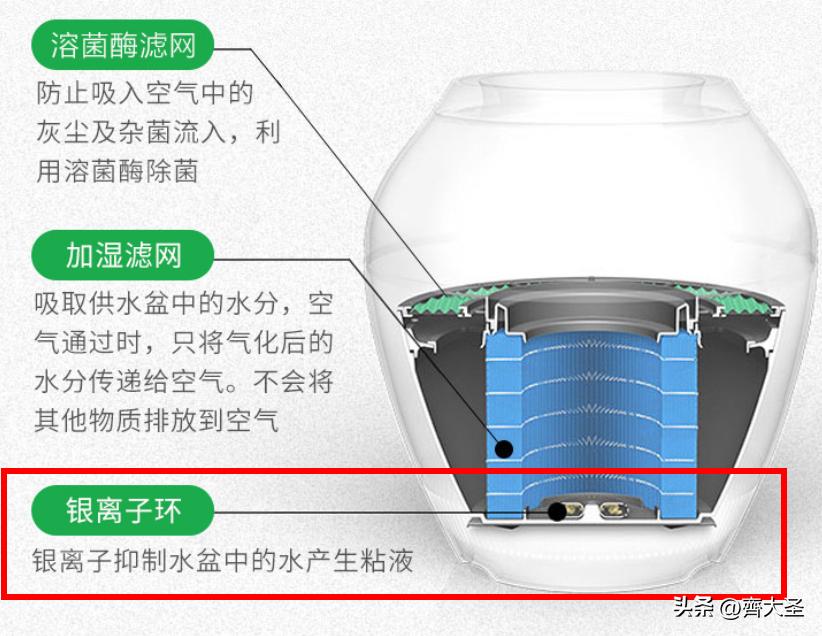 溶菌酶滤网

防止吸入空气中的灰尘及杂菌流入，利用溶菌酶除菌

加湿滤网

吸取供水盆中的水分，空气通过时，只将气化后的水分传递给空气。不会将其他物质排放到空气

银离子环

银离子抑制水盆中的水产生粘液

头条 @齊大圣