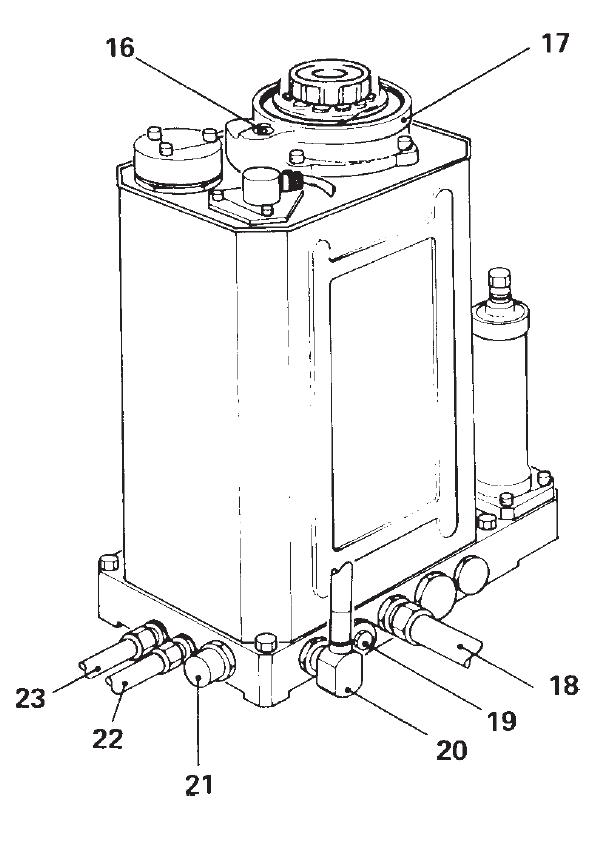 16
17
18
19
20
21
22
23