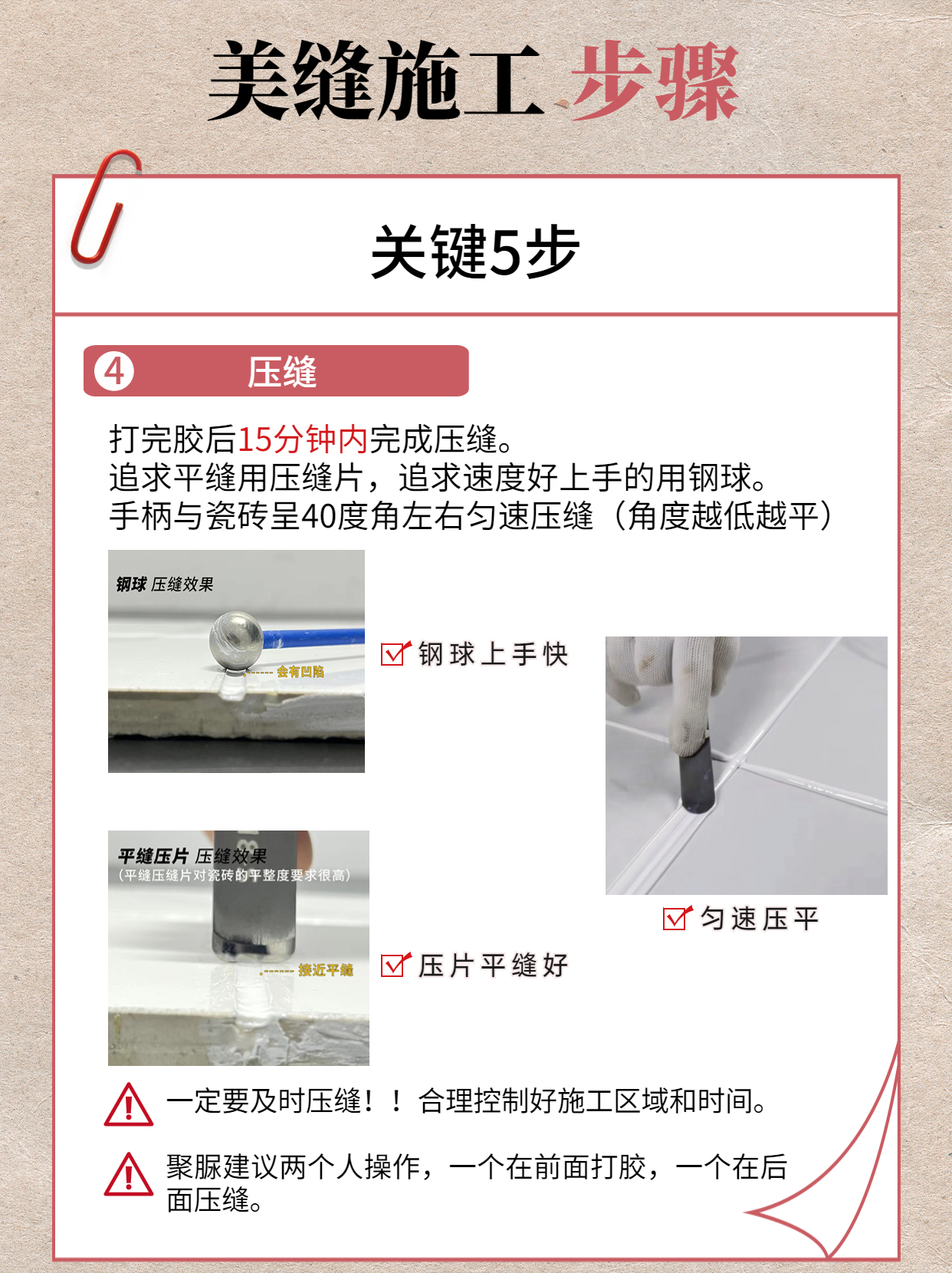 美缝施工 步骤

关键5步

4 压缝

打完胶后15分钟内完成压缝。
追求平缝用压缝片，追求速度好上手的用钢球。
手柄与瓷砖呈40度角左右匀速压缝（角度越低越平）

钢球 压缝效果
会有凹陷

钢球上手快

平缝压片 压缝效果
（平缝压缝片对瓷砖的平整度要求很高）
接近平缝

压片平缝好

匀速压平

一定要及时压缝！！合理控制好施工区域和时间。

聚脲建议两个人操作，一个在前面打胶，一个在后面压缝。