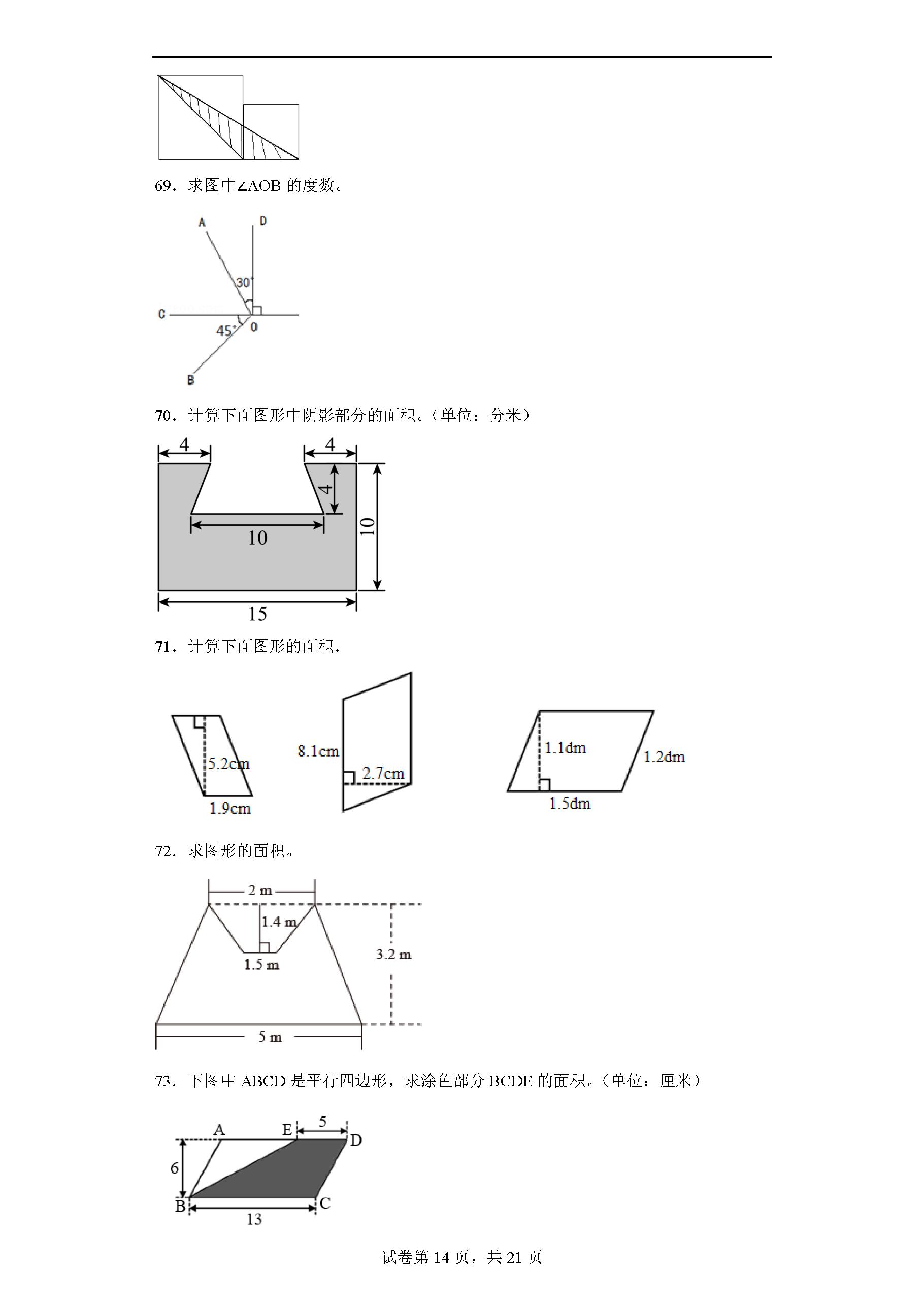 69．求图中∠AOB 的度数。

A
D
30°
C
O
45°
B

70．计算下面图形中阴影部分的面积。（单位：分米）

4
4
4
10
10
15

71．计算下面图形的面积.

5.2cm
1.9cm
8.1cm
2.7cm
1.1dm
1.2dm
1.5dm

72．求图形的面积。

2 m
1.4 m
1.5 m
3.2 m
5 m

73．下图中 ABCD 是平行四边形，求涂色部分 BCDE 的面积。（单位：厘米）

A
E
5
D
6
B
C
13

试卷第 14 页，共 21 页