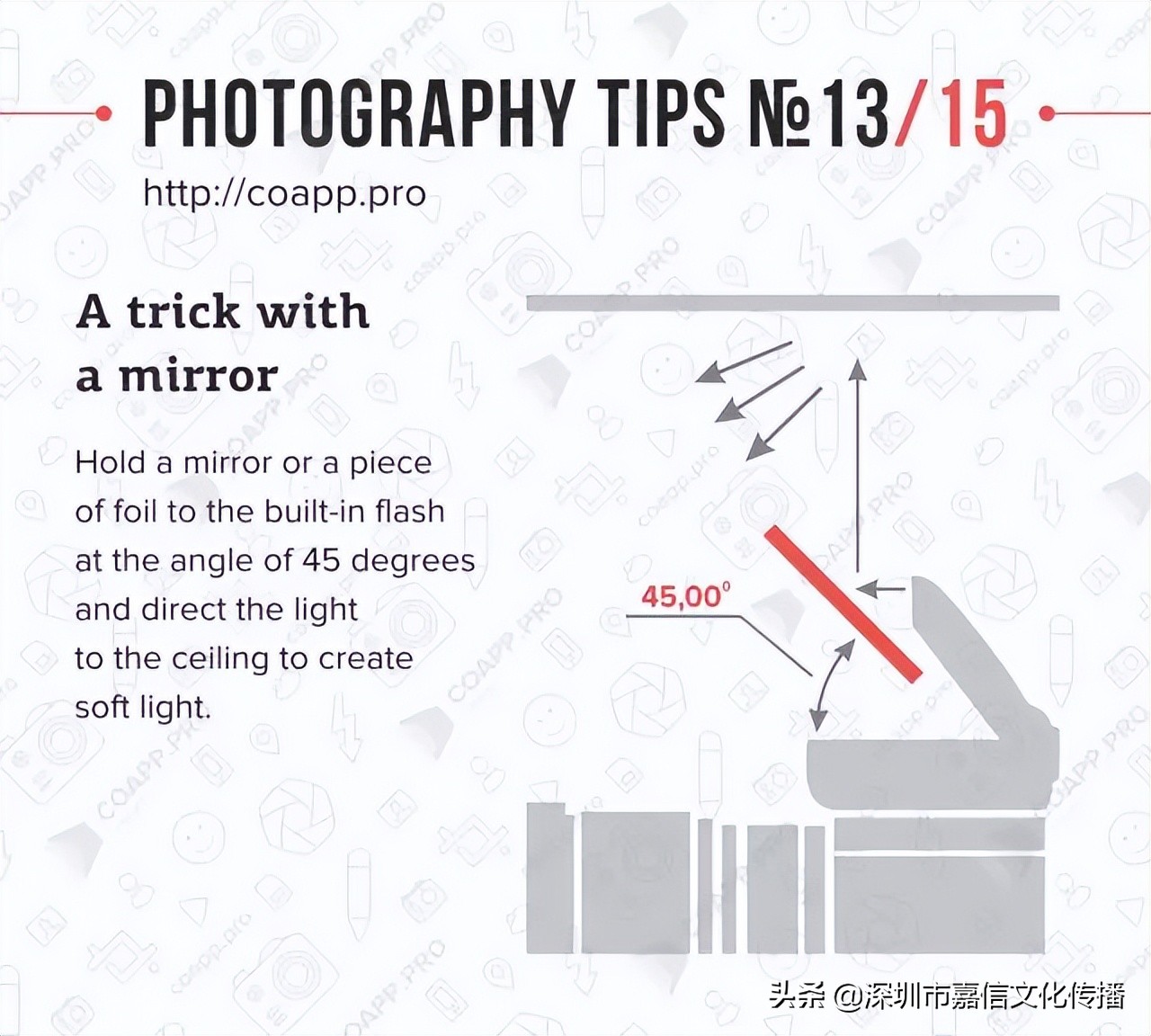 PHOTOGRAPHY TIPS №13/15

http://coapp.pro

A trick with a mirror

Hold a mirror or a piece of foil to the built-in flash at the angle of 45 degrees and direct the light to the ceiling to create soft light.

45,00°

头条 @深圳市嘉信文化传播