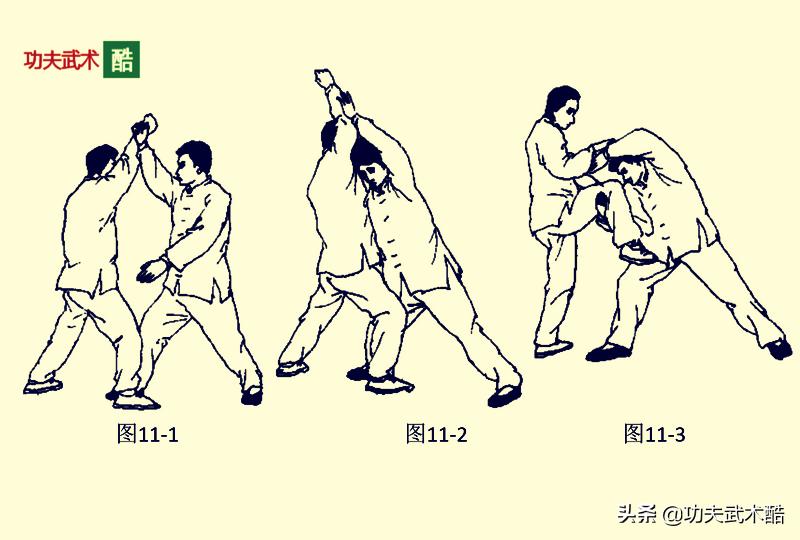 功夫武术 酷

图11-1

图11-2

图11-3

头条 @功夫武术酷