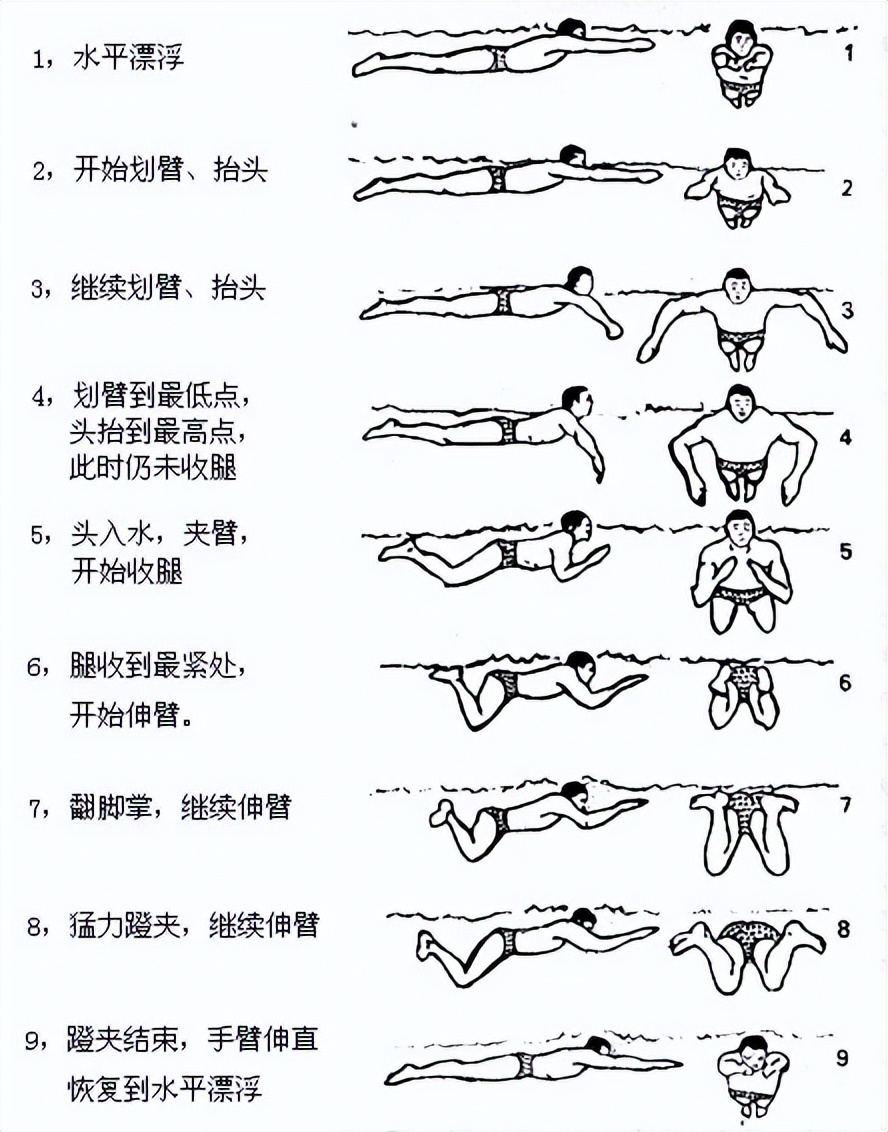 1，水平漂浮

1

2，开始划臂、抬头

2

3，继续划臂、抬头

3

4，划臂到最低点，头抬到最高点，此时仍未收腿

4

5，头入水，夹臂，开始收腿

5

6，腿收到最紧处，开始伸臂。

6

7，翻脚掌，继续伸臂

7

8，猛力蹬夹，继续伸臂

8

9，蹬夹结束，手臂伸直恢复到水平漂浮

9