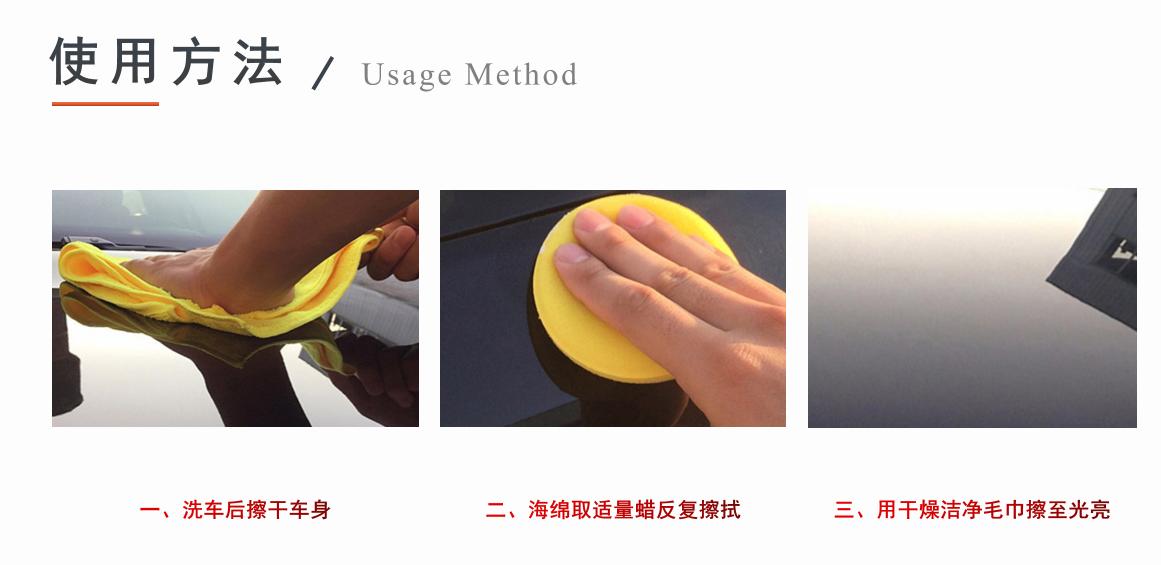 使用方法 / Usage Method

一、洗车后擦干车身

二、海绵取适量蜡反复擦拭

三、用干燥洁净毛巾擦至光亮