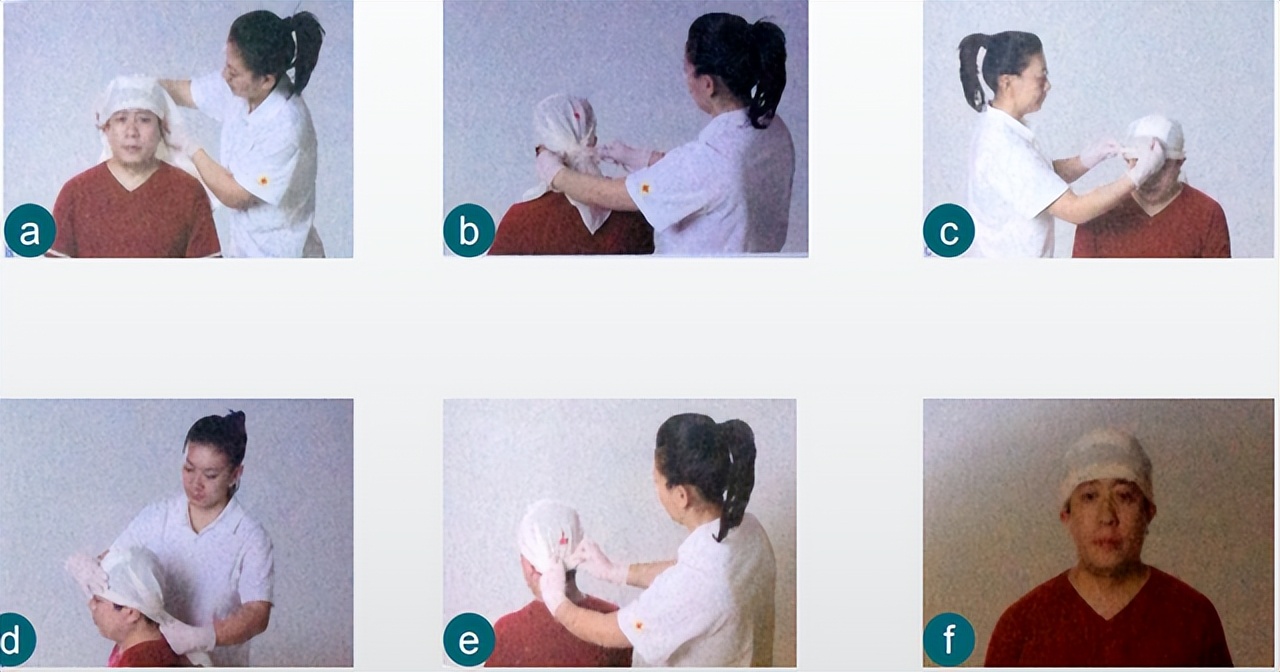 a
b
c
d
e
f