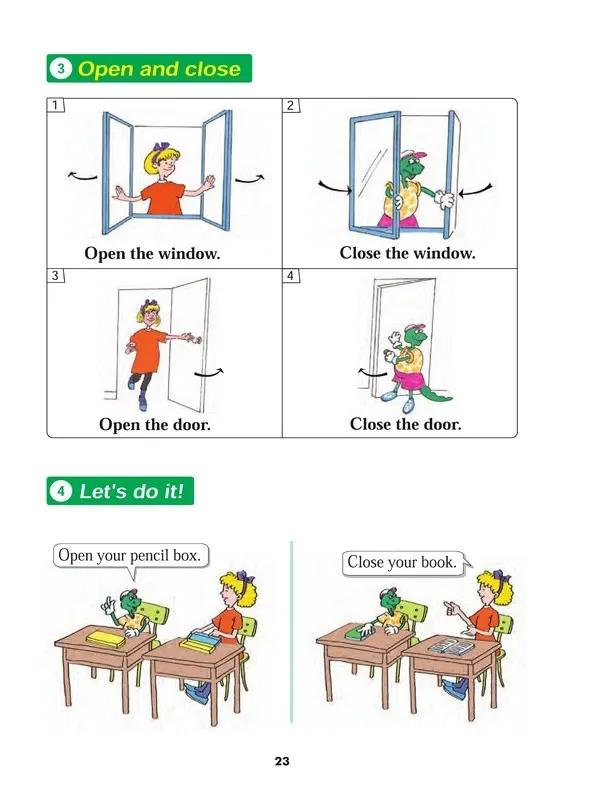 3 Open and close

1
Open the window.

2
Close the window.

3
Open the door.

4
Close the door.

4 Let's do it!

Open your pencil box.

Close your book.

23