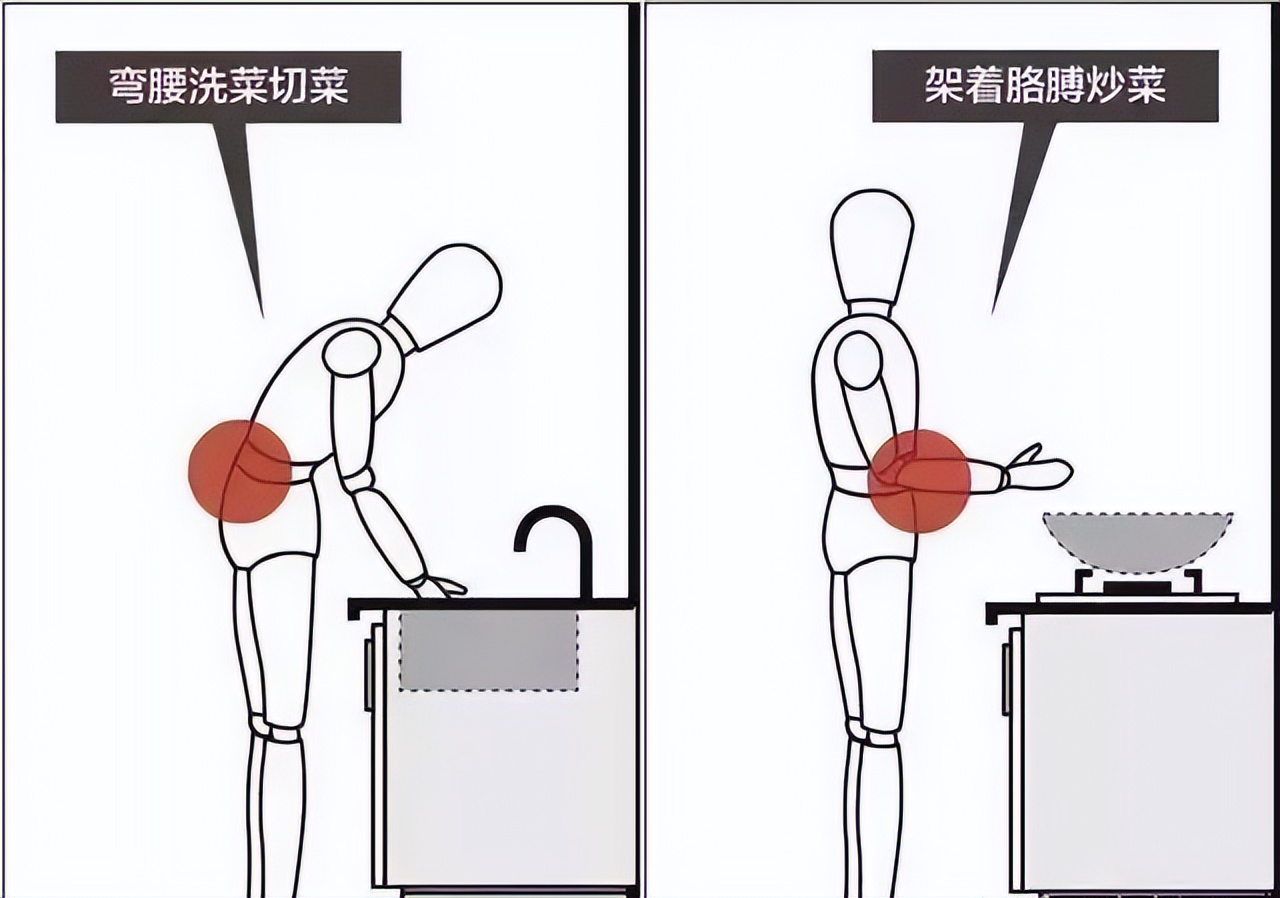 弯腰洗菜切菜

架着胳膊炒菜