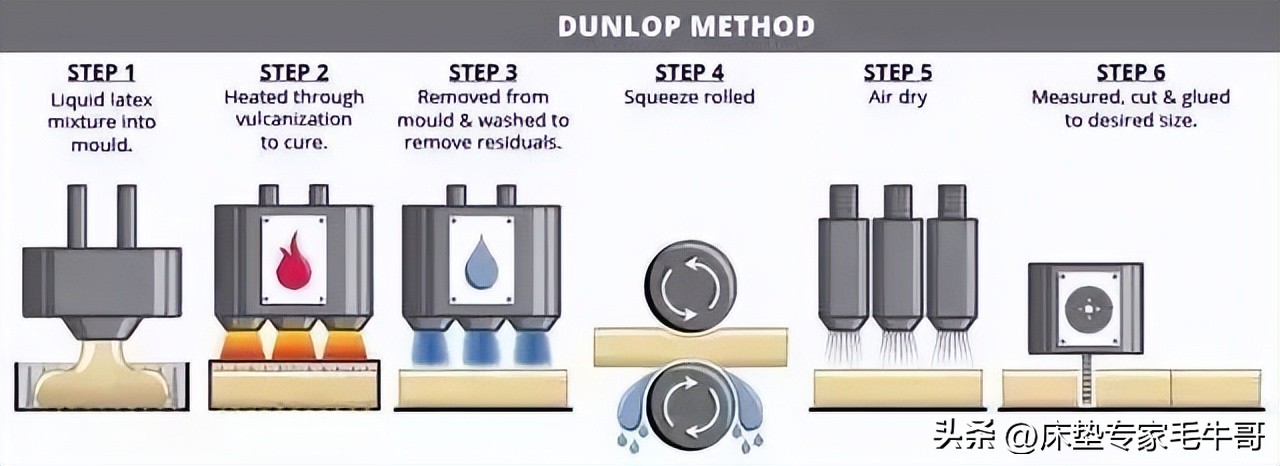 DUNLOP METHOD

STEP 1
Liquid latex mixture into mould.

STEP 2
Heated through vulcanization to cure.

STEP 3
Removed from mould & washed to remove residuals.

STEP 4
Squeeze rolled

STEP 5
Air dry

STEP 6
Measured, cut & glued to desired size.

头条 @床垫专家毛牛哥