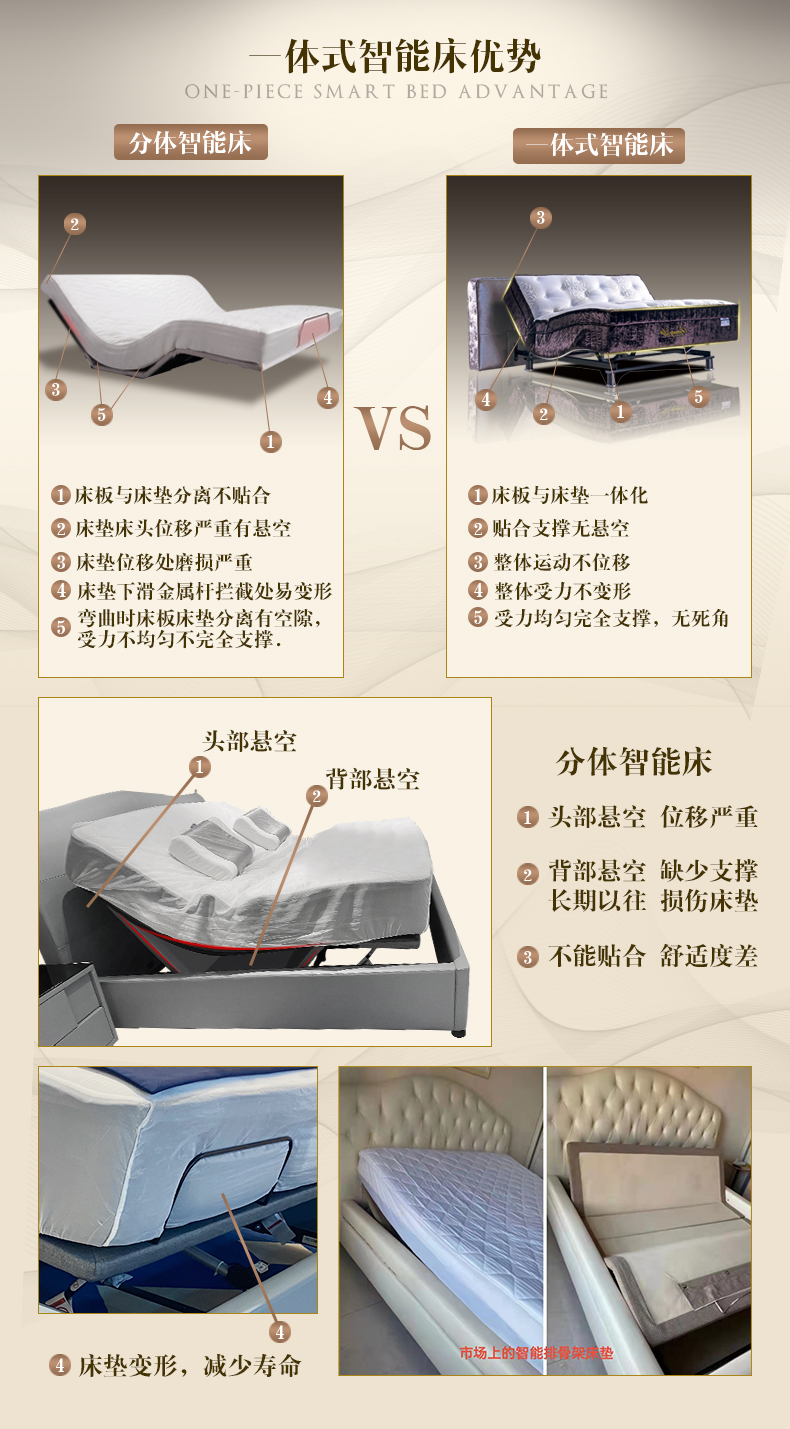 一体式智能床优势
ONE-PIECE SMART BED ADVANTAGE

分体智能床

2
3
5
4
1

1 床板与床垫分离不贴合
2 床垫床头位移严重有悬空
3 床垫位移处磨损严重
4 床垫下滑金属杆拦截处易变形
5 弯曲时床板床垫分离有空隙，受力不均匀不完全支撑.

VS

一体式智能床

3
4
2
1
5

1 床板与床垫一体化
2 贴合支撑无悬空
3 整体运动不位移
4 整体受力不变形
5 受力均匀完全支撑，无死角

头部悬空
1
背部悬空
2

分体智能床
1 头部悬空 位移严重
2 背部悬空 缺少支撑 长期以往 损伤床垫
3 不能贴合 舒适度差

4
4 床垫变形，减少寿命

市场上的智能排骨架床垫