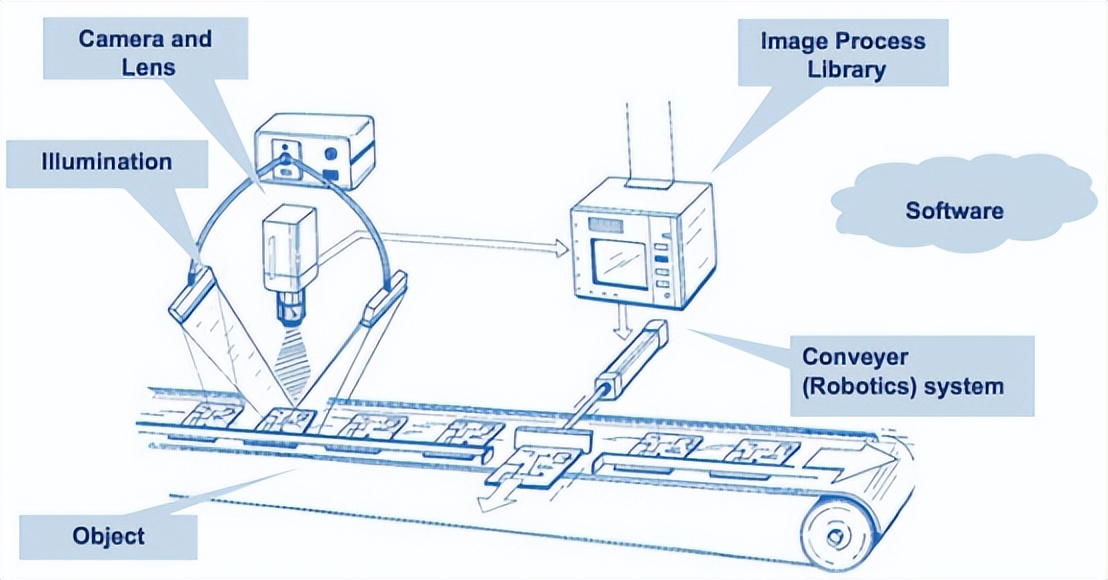 Camera and Lens

Image Process Library

Illumination

Software

Conveyer (Robotics) system

Object