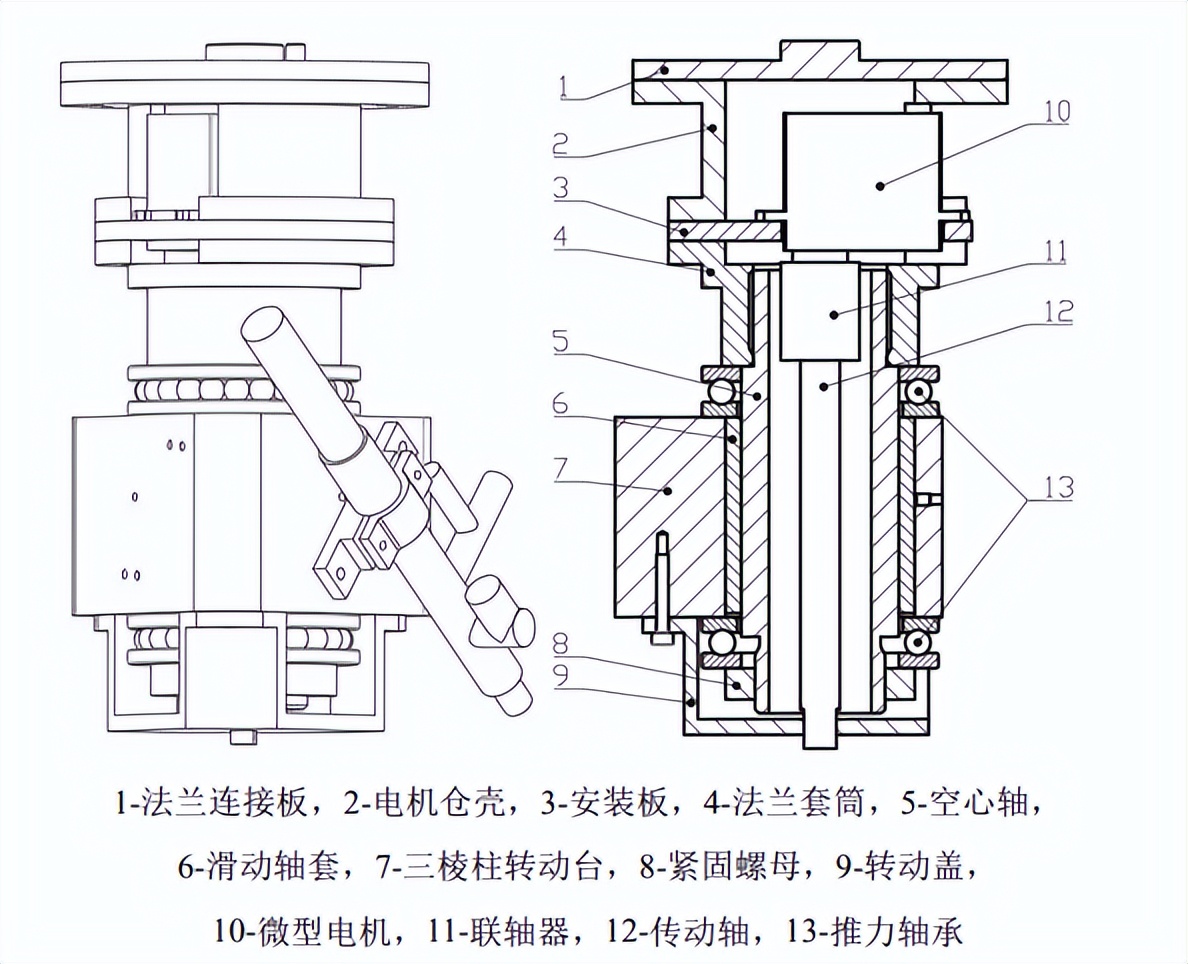 1
2
3
4
5
6
7
8
9
10
11
12
13

1-法兰连接板，2-电机仓壳，3-安装板，4-法兰套筒，5-空心轴，
6-滑动轴套，7-三棱柱转动台，8-紧固螺母，9-转动盖，
10-微型电机，11-联轴器，12-传动轴，13-推力轴承