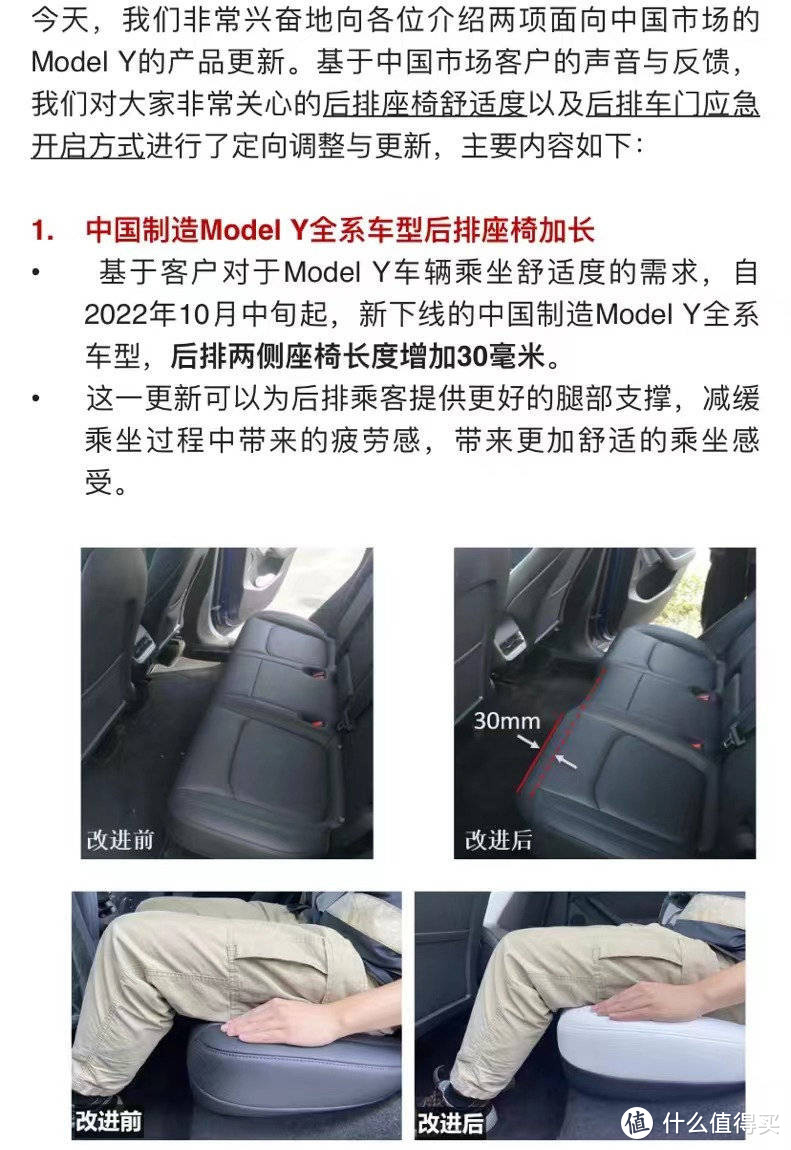 今天，我们非常兴奋地向各位介绍两项面向中国市场的Model Y的产品更新。基于中国市场客户的声音与反馈，我们对大家非常关心的后排座椅舒适度以及后排车门应急开启方式进行了定向调整与更新，主要内容如下：

1. 中国制造Model Y全系车型后排座椅加长

• 基于客户对于Model Y车辆乘坐舒适度的需求，自2022年10月中旬起，新下线的中国制造Model Y全系车型，后排两侧座椅长度增加30毫米。

• 这一更新可以为后排乘客提供更好的腿部支撑，减缓乘坐过程中带来的疲劳感，带来更加舒适的乘坐感受。

改进前

30mm

改进后

改进前

改进后

值 什么值得买