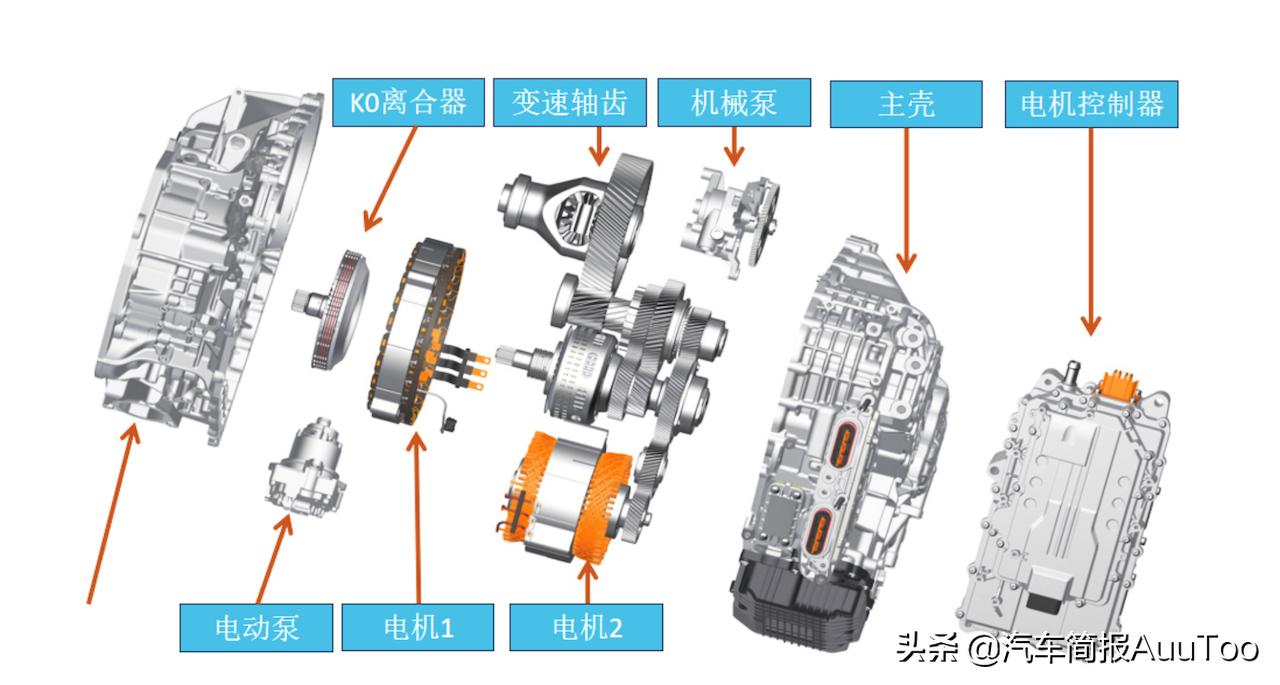 K0离合器
变速轴齿
机械泵
主壳
电机控制器
电动泵
电机1
电机2
头条 @汽车简报AuuToo