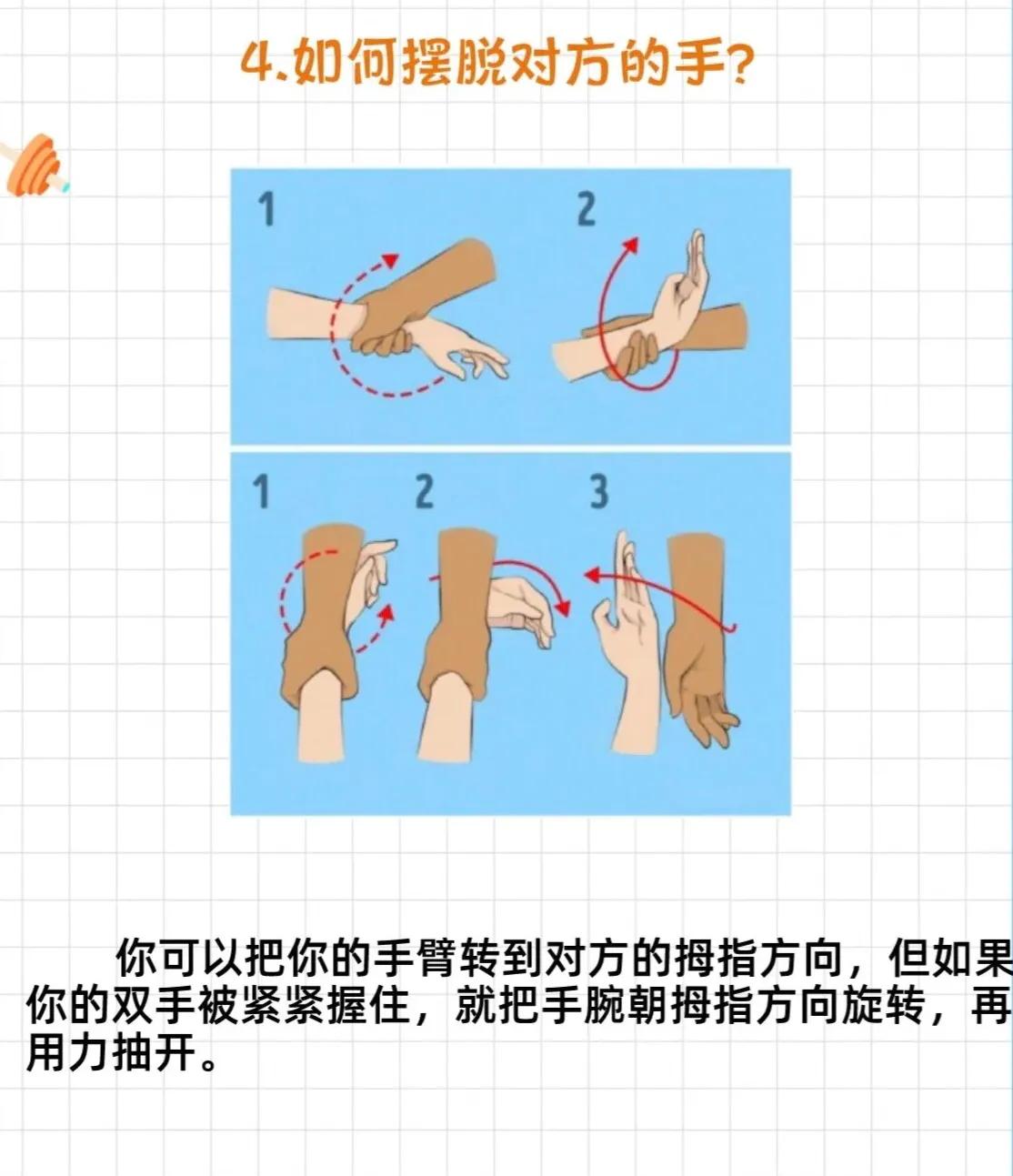 4.如何摆脱对方的手?

1

2

1

2

3

你可以把你的手臂转到对方的拇指方向，但如果你的双手被紧紧握住，就把手腕朝拇指方向旋转，再用力抽开。