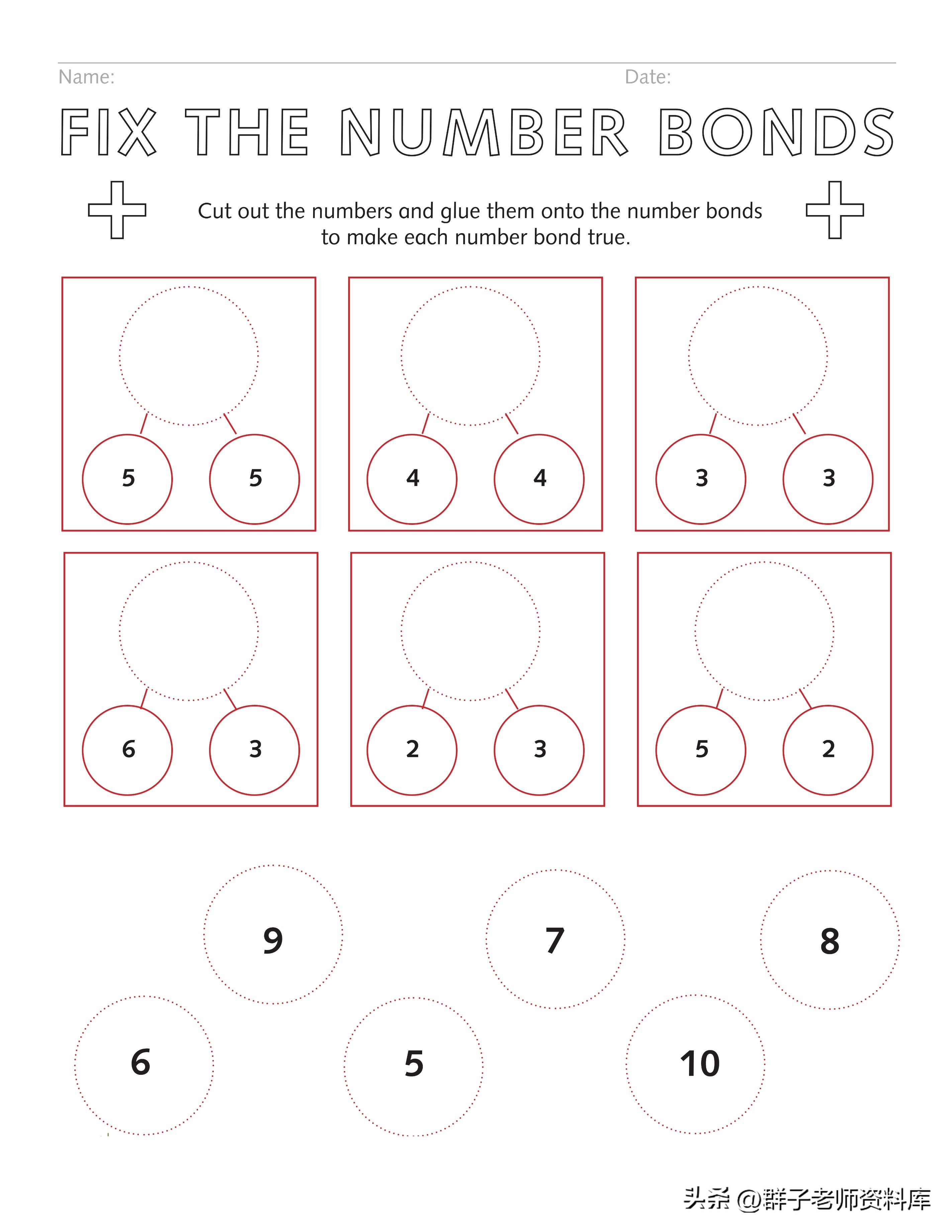 Name: Date:

FIX THE NUMBER BONDS

Cut out the numbers and glue them onto the number bonds to make each number bond true.

5 5

4 4

3 3

6 3

2 3

5 2

9

7

8

6

5

10

头条 @群子老师资料库