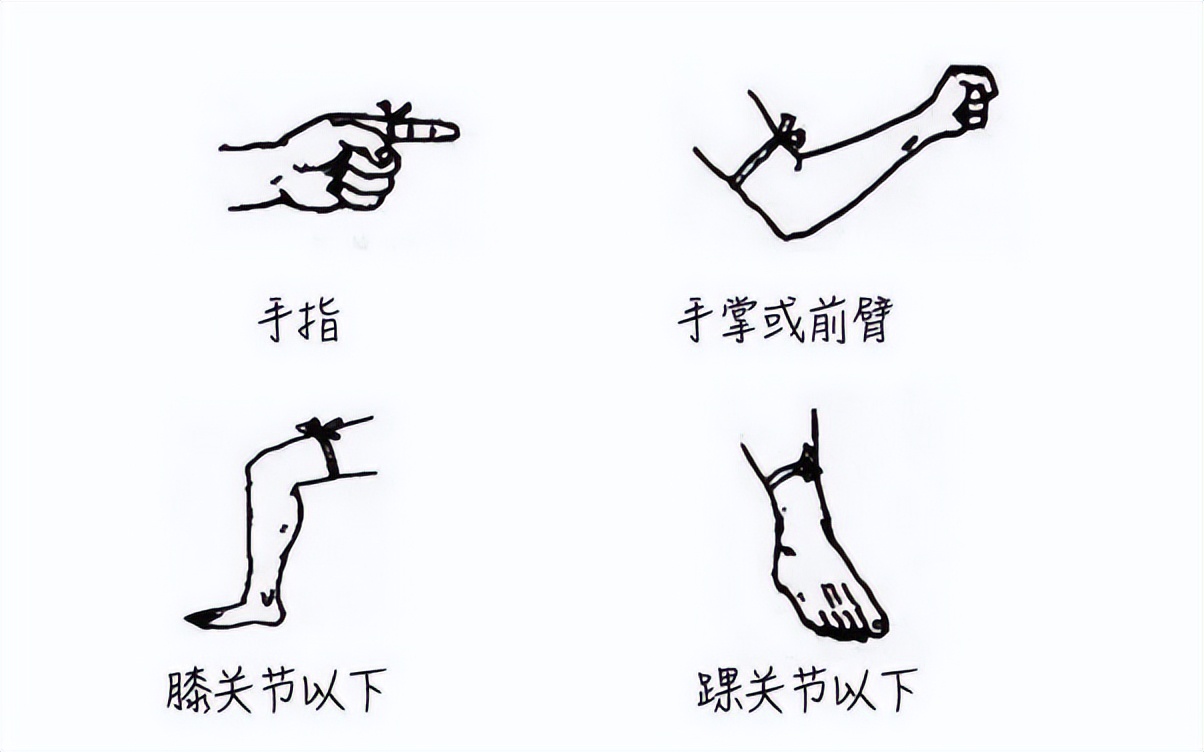 手指

手掌或前臂

膝关节以下

踝关节以下