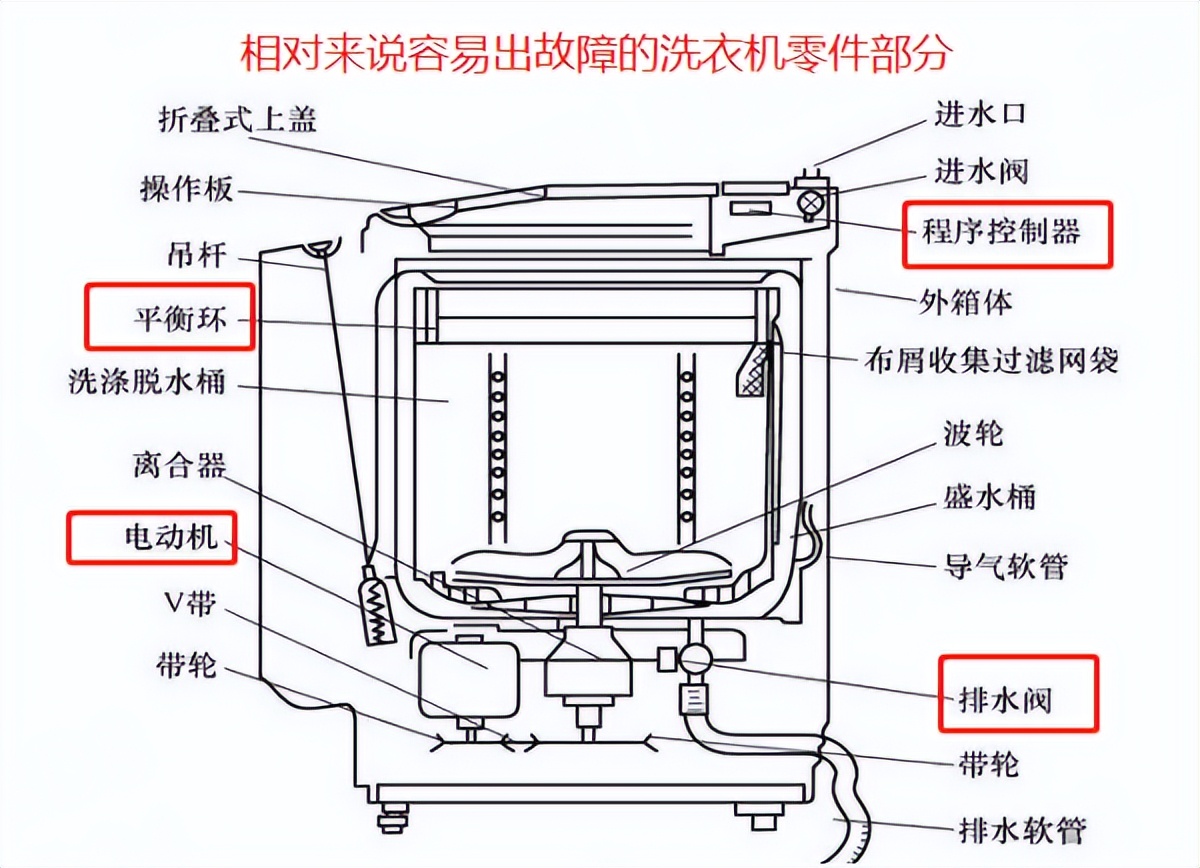 相对来说容易出故障的洗衣机零件部分

折叠式上盖
操作板
吊杆
平衡环
洗涤脱水桶
离合器
电动机
V带
带轮

进水口
进水阀
程序控制器
外箱体
布屑收集过滤网袋
波轮
盛水桶
导气软管
排水阀
带轮
排水软管