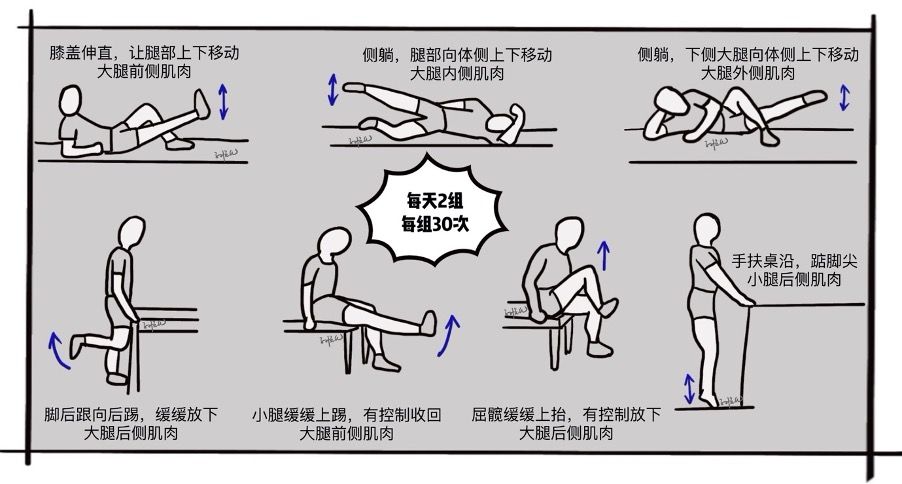 膝盖伸直，让腿部上下移动
大腿前侧肌肉

侧躺，腿部向体侧上下移动
大腿内侧肌肉

侧躺，下侧大腿向体侧上下移动
大腿外侧肌肉

每天2组
每组30次

手扶桌沿，踮脚尖
小腿后侧肌肉

脚后跟向后踢，缓缓放下
大腿后侧肌肉

小腿缓缓上踢，有控制收回
大腿前侧肌肉

屈髋缓缓上抬，有控制放下
大腿后侧肌肉