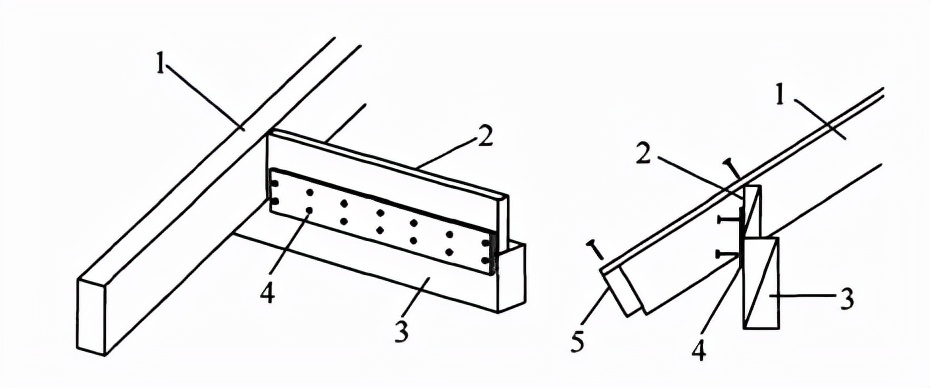 1
2
4
3
1
2
3
5
4