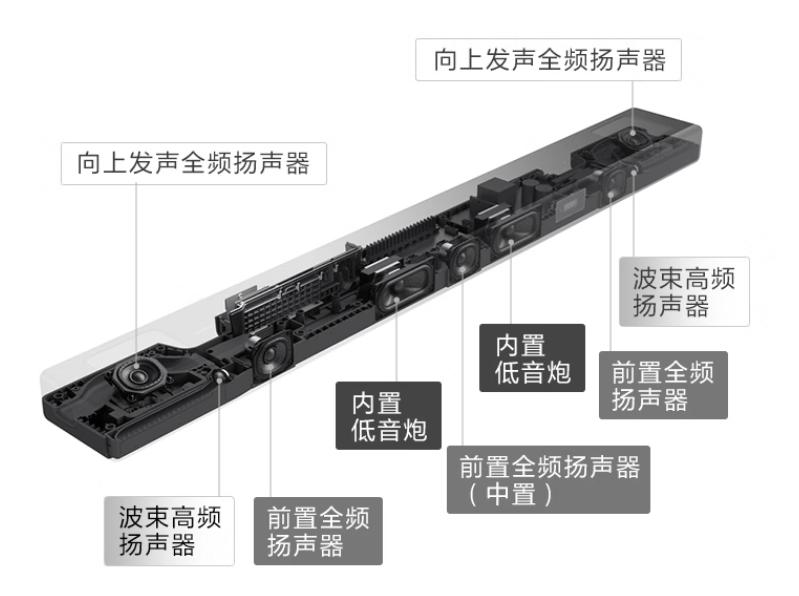 向上发声全频扬声器

向上发声全频扬声器

波束高频扬声器

内置低音炮

前置全频扬声器

内置低音炮

前置全频扬声器（中置）

波束高频扬声器

前置全频扬声器