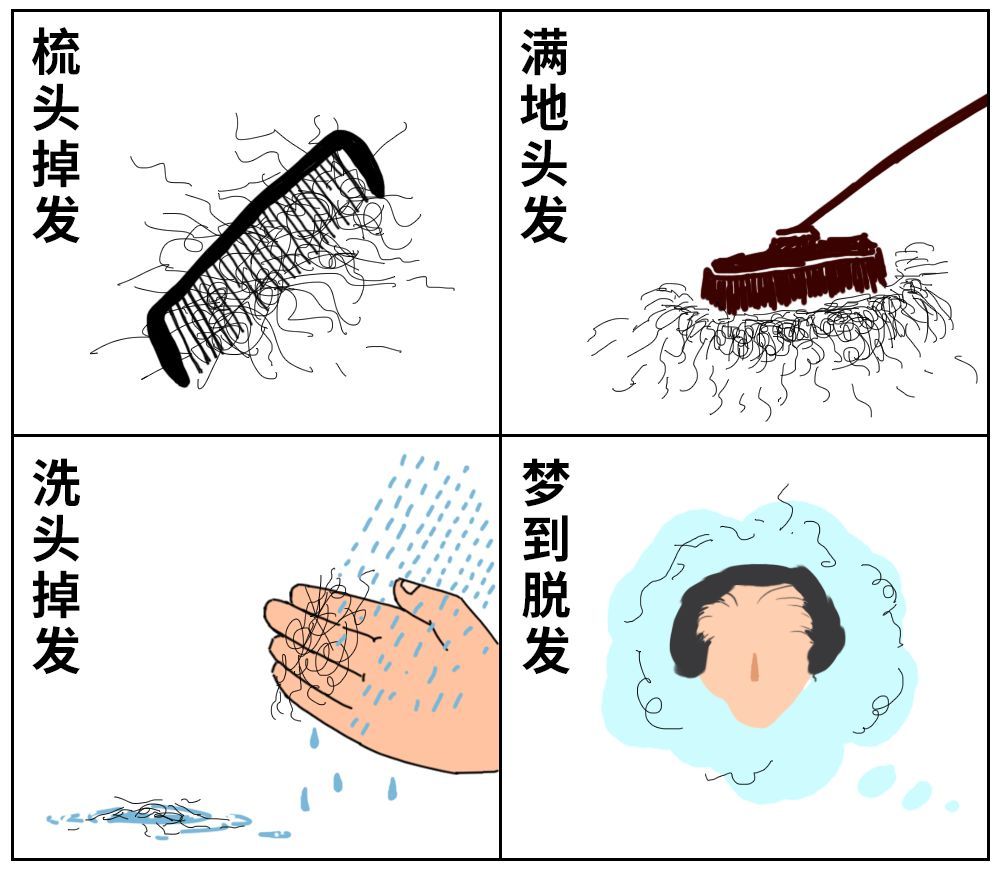 梳头掉发

满地头发

洗头掉发

梦到脱发