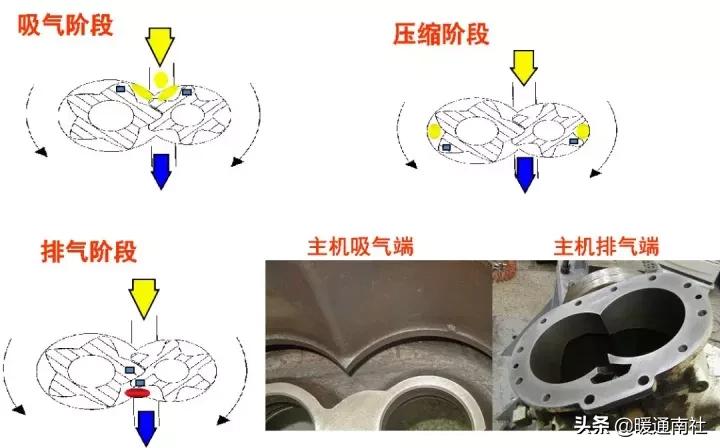 吸气阶段

压缩阶段

排气阶段

主机吸气端

主机排气端

头条 @暖通南社