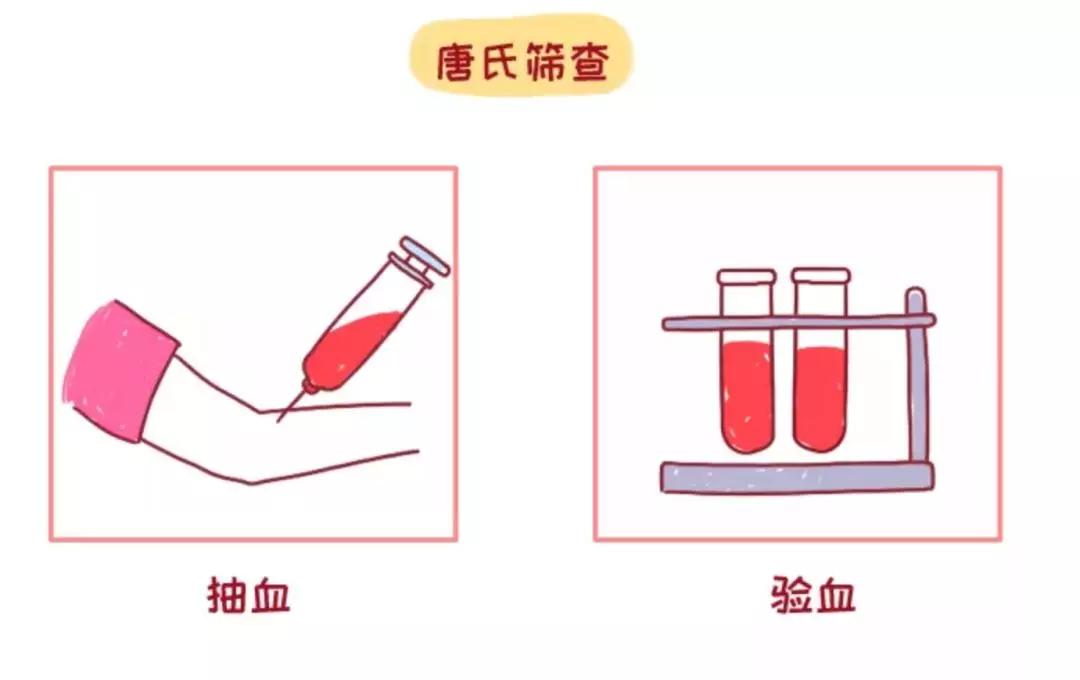 唐氏筛查

抽血

验血