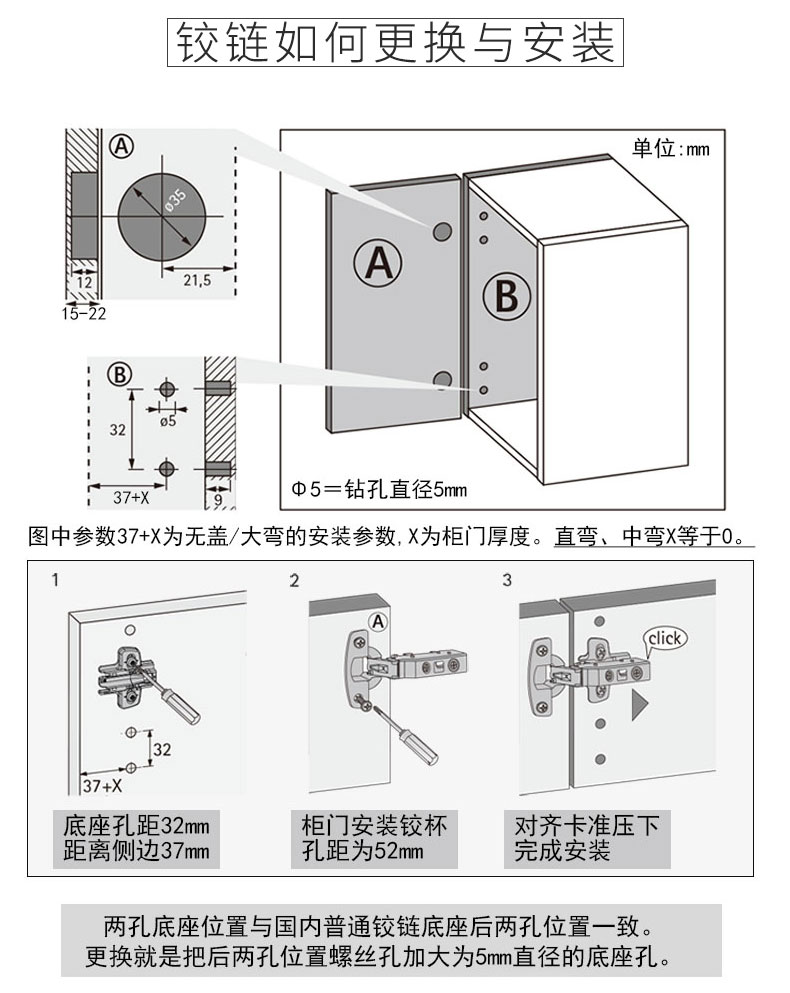 铰链如何更换与安装

Ⓐ
ø35
12
21,5
15-22

Ⓑ
32
ø5
37+X
9

单位:mm

Ⓐ
Ⓑ

Φ5＝钻孔直径5mm

图中参数37+X为无盖/大弯的安装参数,X为柜门厚度。直弯、中弯X等于0。

1
32
37+X
底座孔距32mm
距离侧边37mm

2
Ⓐ
柜门安装铰杯
孔距为52mm

3
click
对齐卡准压下
完成安装

两孔底座位置与国内普通铰链底座后两孔位置一致。
更换就是把后两孔位置螺丝孔加大为5mm直径的底座孔。