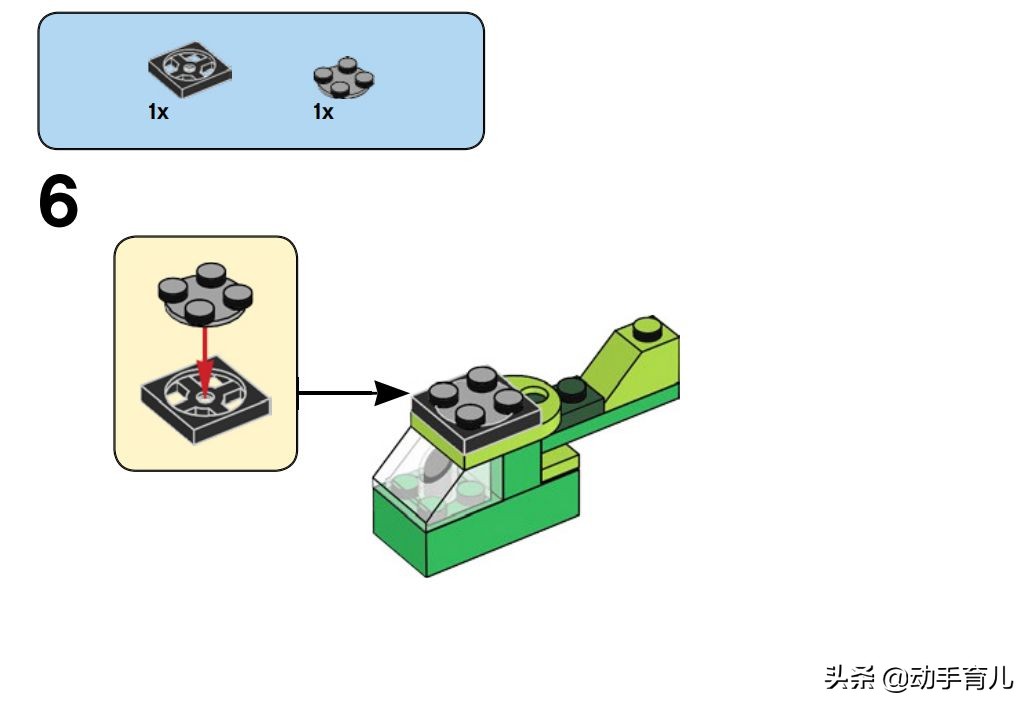 1x 1x

6

头条 @动手育儿