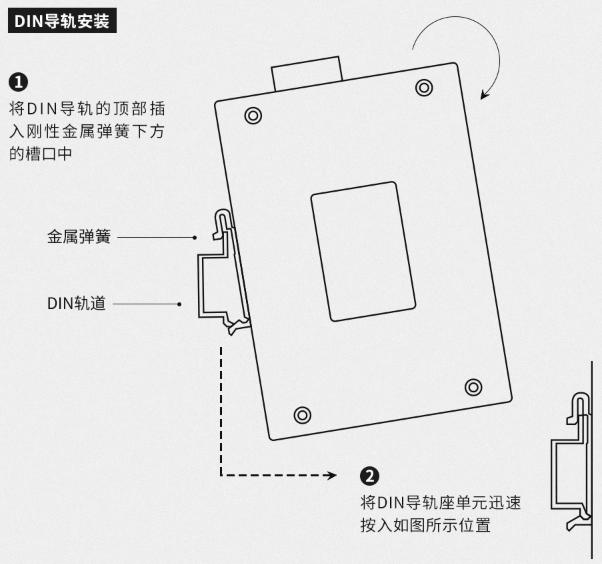 DIN导轨安装

1
将DIN导轨的顶部插入刚性金属弹簧下方的槽口中

金属弹簧

DIN轨道

2
将DIN导轨座单元迅速按入如图所示位置