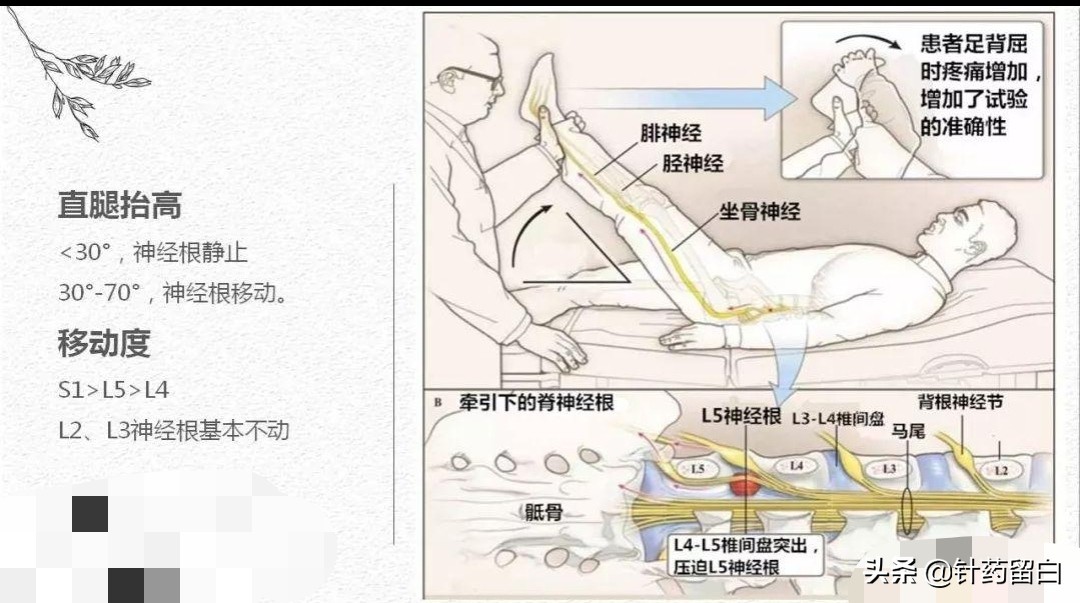 直腿抬高

<30°，神经根静止

30°-70°，神经根移动。

移动度

S1>L5>L4

L2、L3神经根基本不动

患者足背屈时疼痛增加，增加了试验的准确性

腓神经

胫神经

坐骨神经

B 牵引下的脊神经根

L5神经根

L3-L4椎间盘

背根神经节

马尾

L5

L4

L3

L2

骶骨

L4-L5椎间盘突出，压迫L5神经根

头条 @针药留白