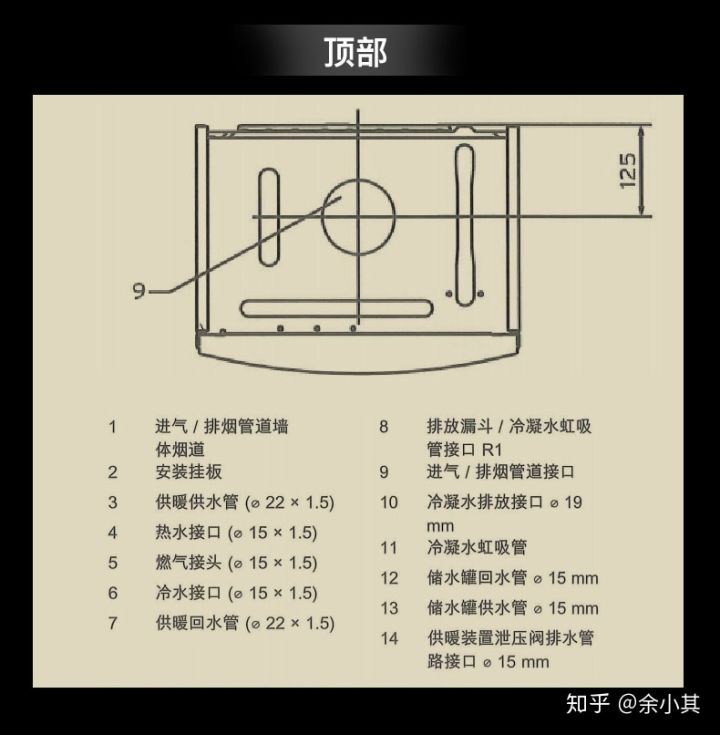 顶部

125

9

1 进气 / 排烟管道墙体烟道

2 安装挂板

3 供暖供水管 (⌀ 22 × 1.5)

4 热水接口 (⌀ 15 × 1.5)

5 燃气接头 (⌀ 15 × 1.5)

6 冷水接口 (⌀ 15 × 1.5)

7 供暖回水管 (⌀ 22 × 1.5)

8 排放漏斗 / 冷凝水虹吸管接口 R1

9 进气 / 排烟管道接口

10 冷凝水排放接口 ⌀ 19 mm

11 冷凝水虹吸管

12 储水罐回水管 ⌀ 15 mm

13 储水罐供水管 ⌀ 15 mm

14 供暖装置泄压阀排水管路接口 ⌀ 15 mm

知乎 @余小其